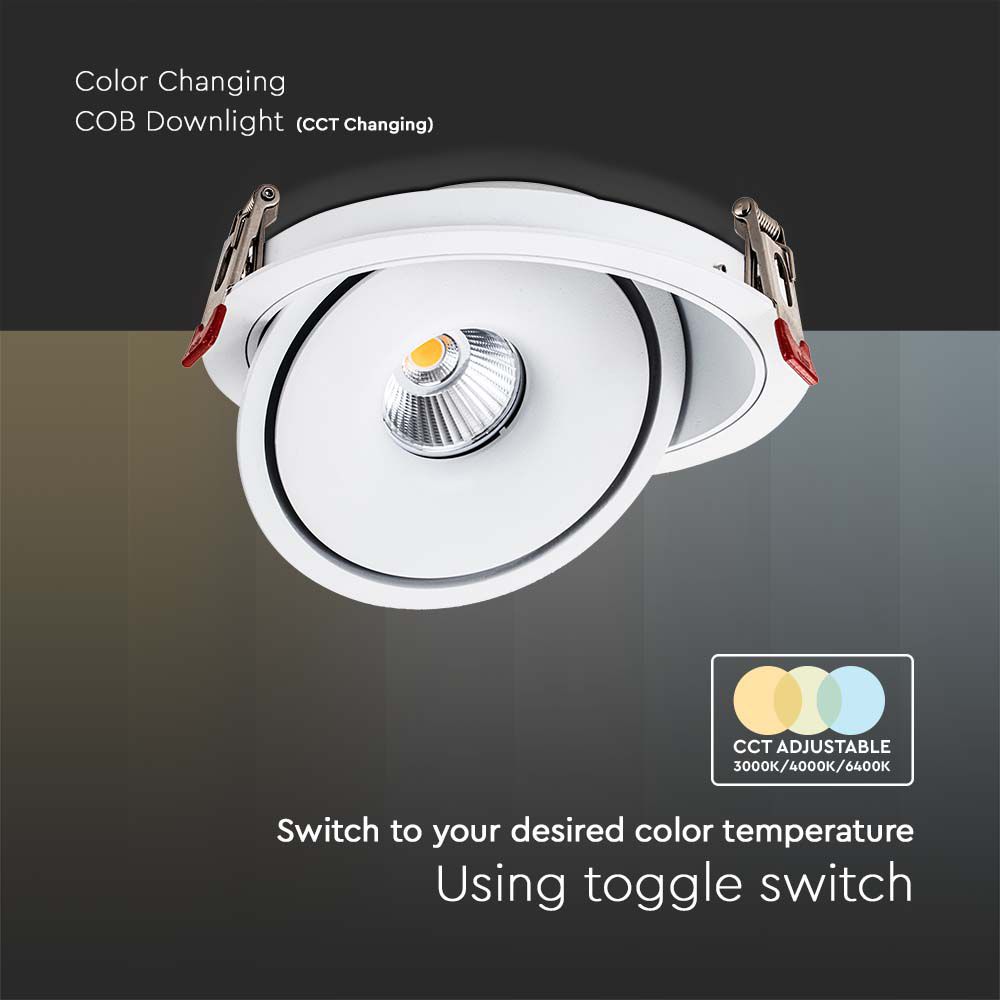 Color Changing
COB Downlight (CCT Changing)

CCT ADJUSTABLE
3000K/4000K/6400K

Switch to your desired color temperature
Using toggle switch