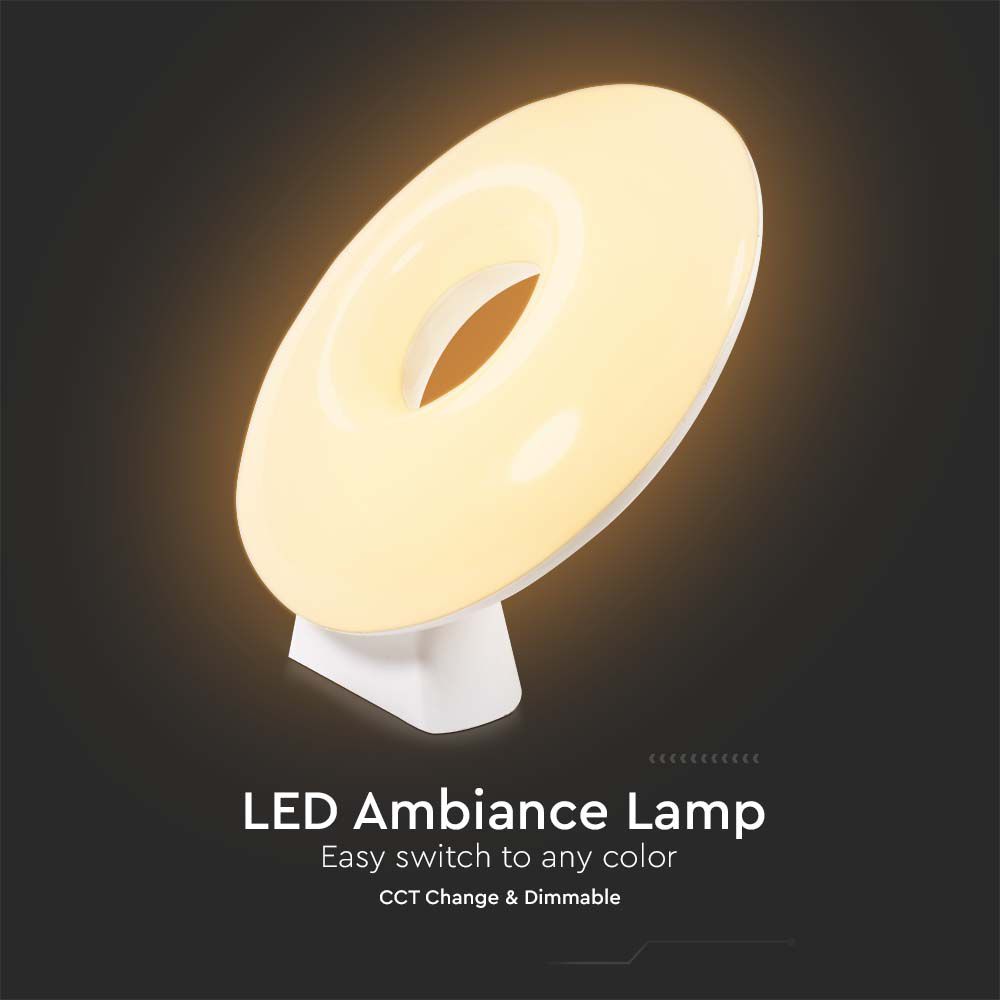 LED Ambiance Lamp
Easy switch to any color
CCT Change & Dimmable