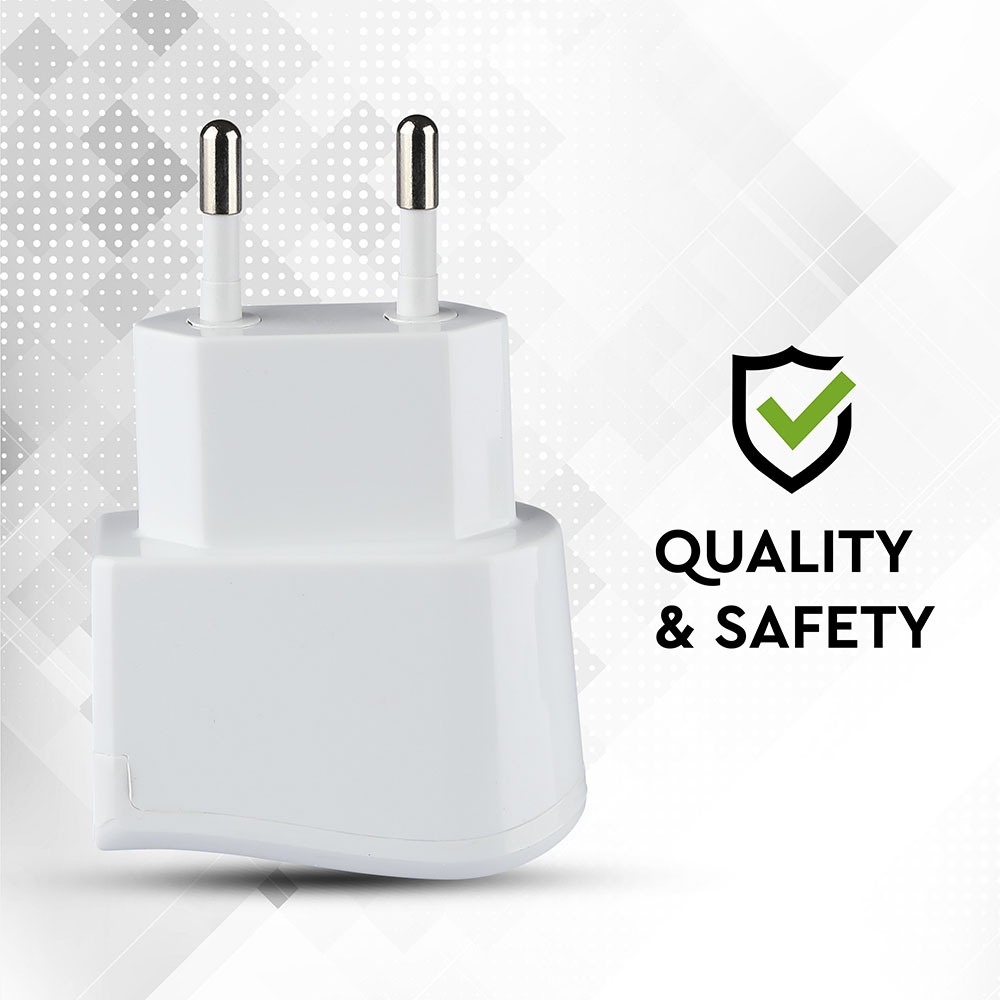 QUALITY
& SAFETY