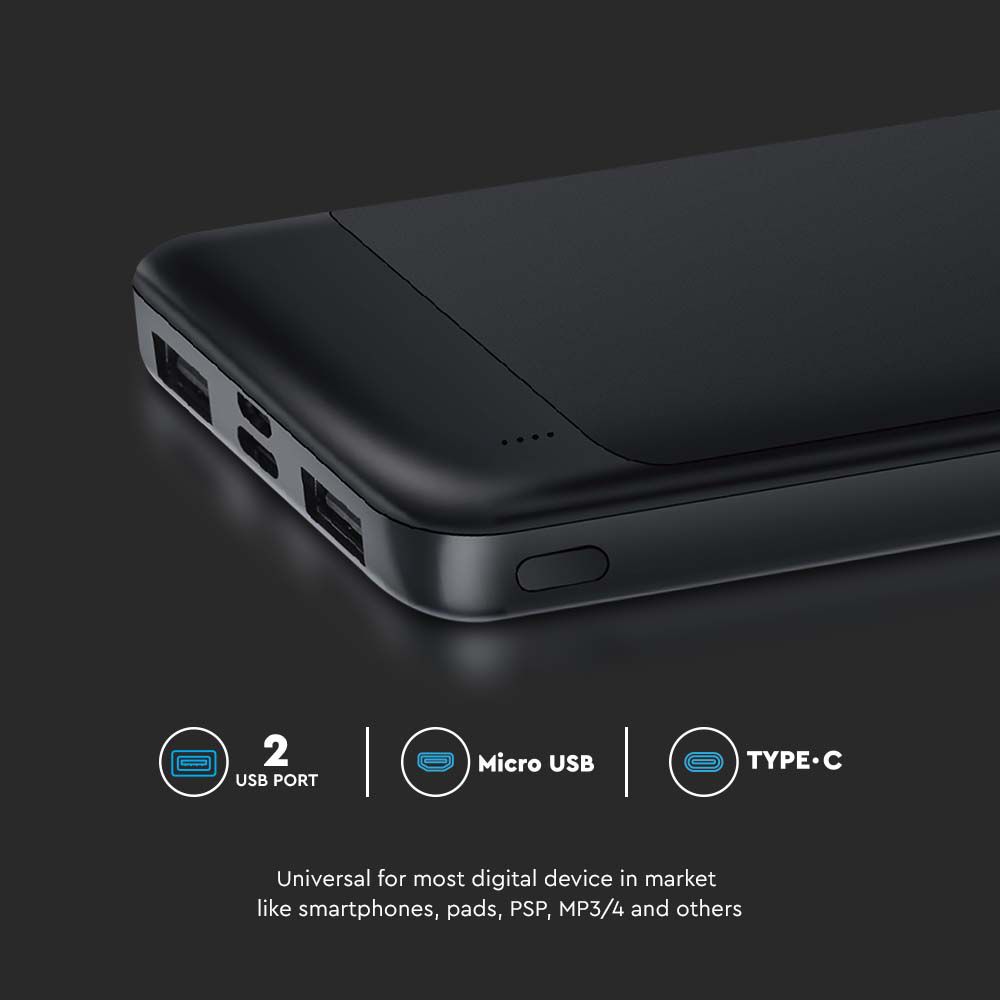 2
USB PORT

Micro USB

TYPE·C

Universal for most digital device in market like smartphones, pads, PSP, MP3/4 and others