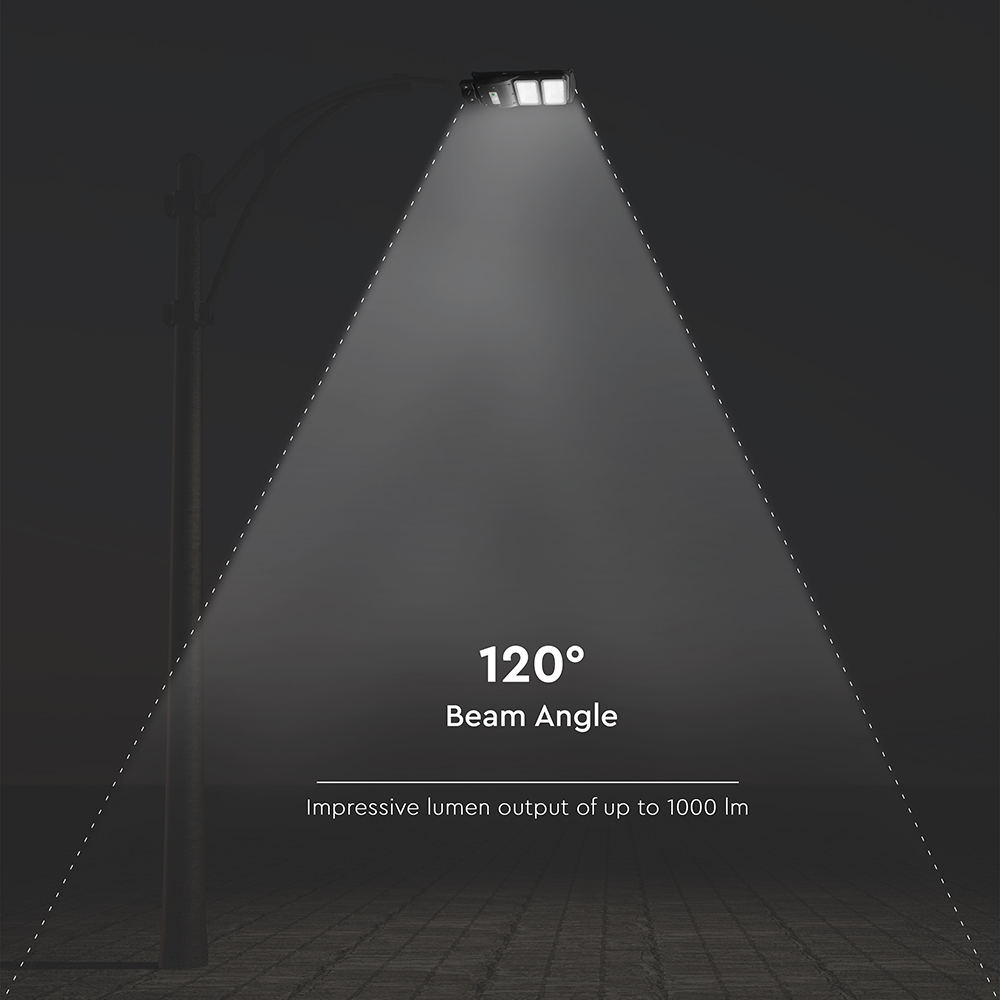 120°
Beam Angle

Impressive lumen output of up to 1000 lm