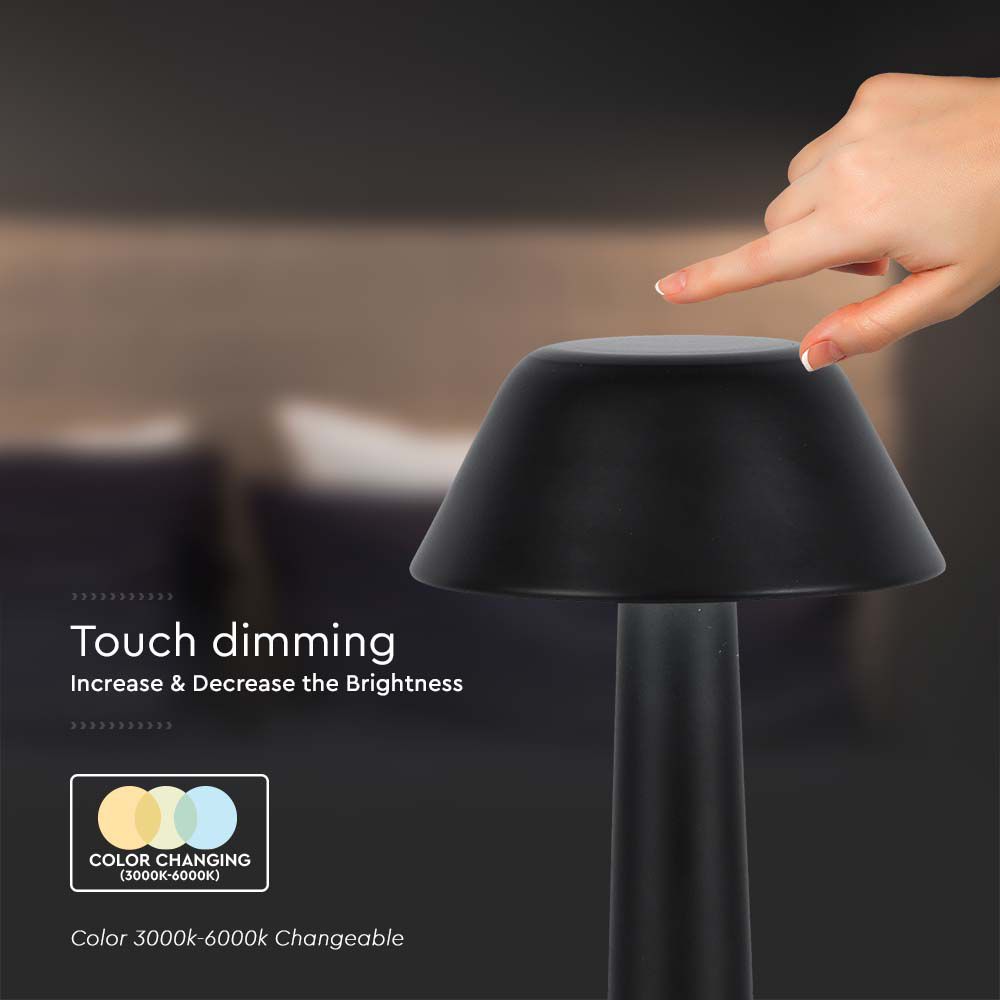 Touch dimming
Increase & Decrease the Brightness

COLOR CHANGING
(3000K-6000K)

Color 3000k-6000k Changeable