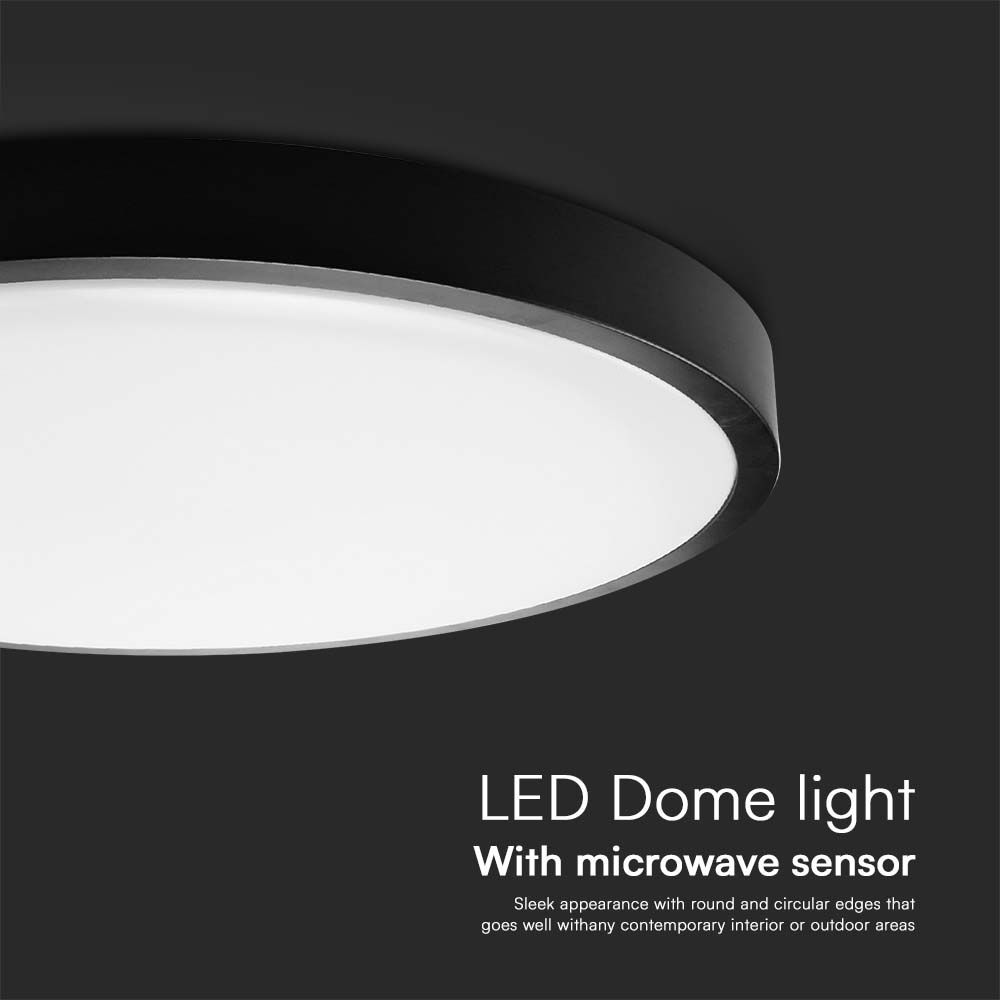 LED Dome light
With microwave sensor

Sleek appearance with round and circular edges that goes well withany contemporary interior or outdoor areas