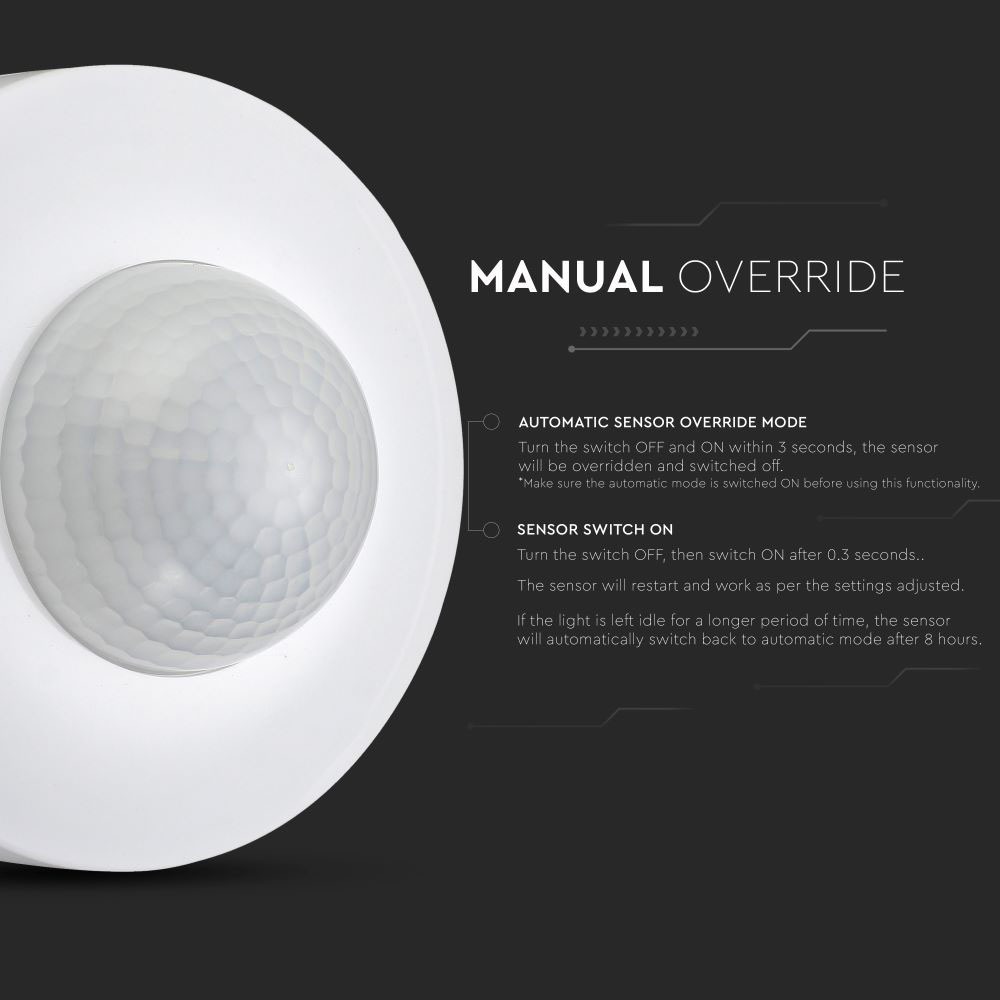 MANUAL OVERRIDE

AUTOMATIC SENSOR OVERRIDE MODE

Turn the switch OFF and ON within 3 seconds, the sensor will be overridden and switched off.
*Make sure the automatic mode is switched ON before using this functionality.

SENSOR SWITCH ON

Turn the switch OFF, then switch ON after 0.3 seconds..

The sensor will restart and work as per the settings adjusted.

If the light is left idle for a longer period of time, the sensor will automatically switch back to automatic mode after 8 hours.