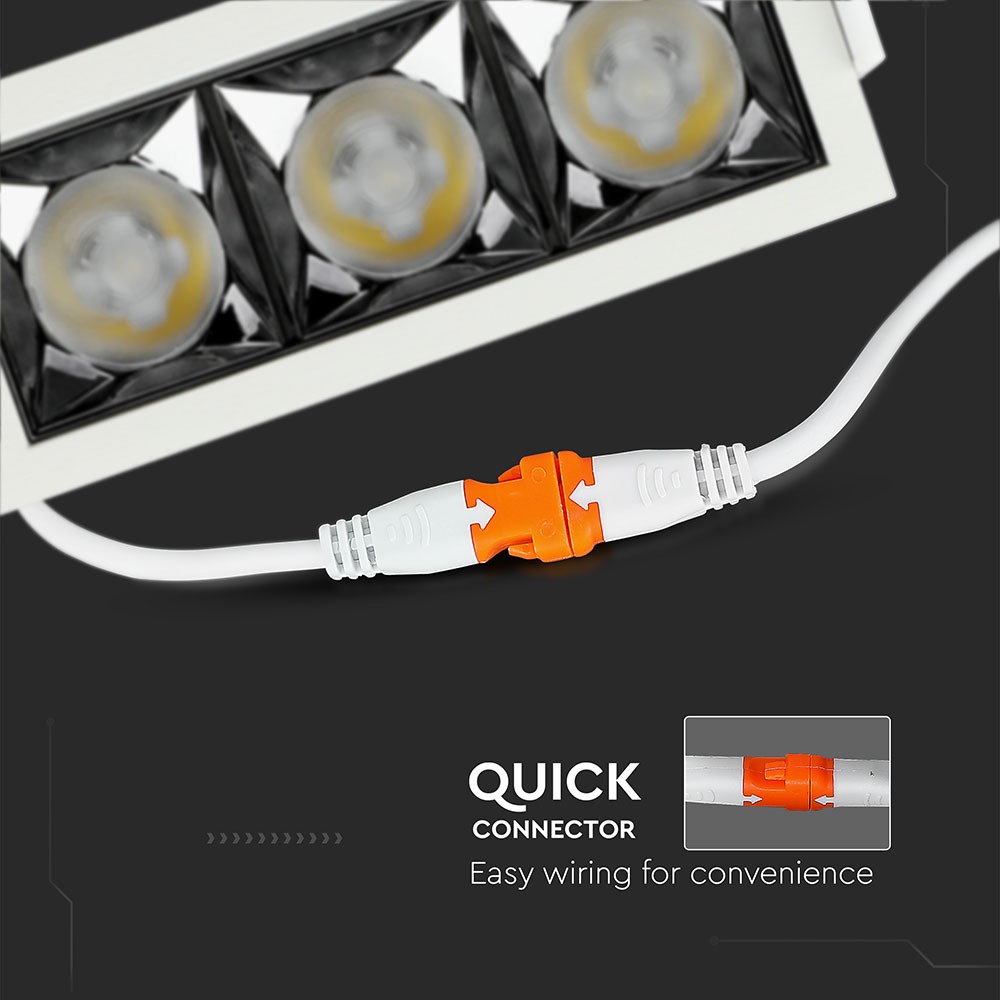 QUICK
CONNECTOR
Easy wiring for convenience