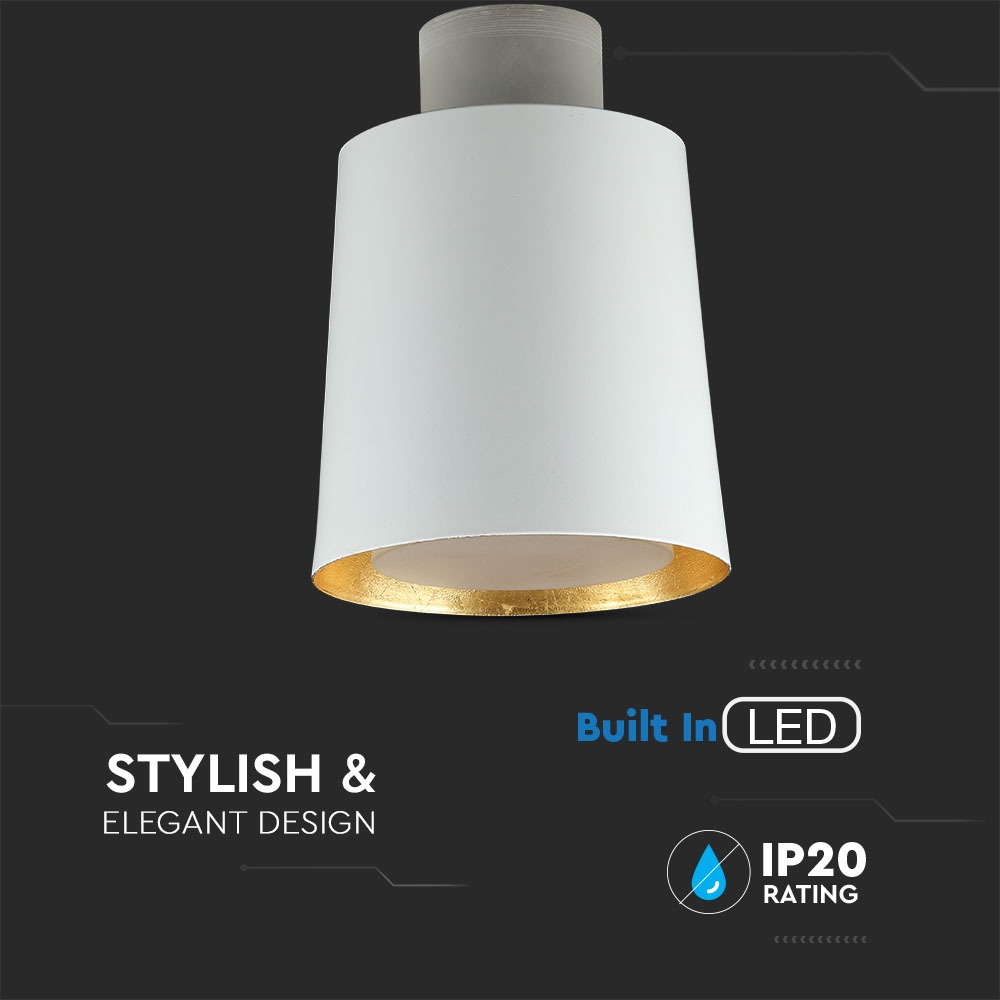 Built In LED

STYLISH &
ELEGANT DESIGN

IP20
RATING