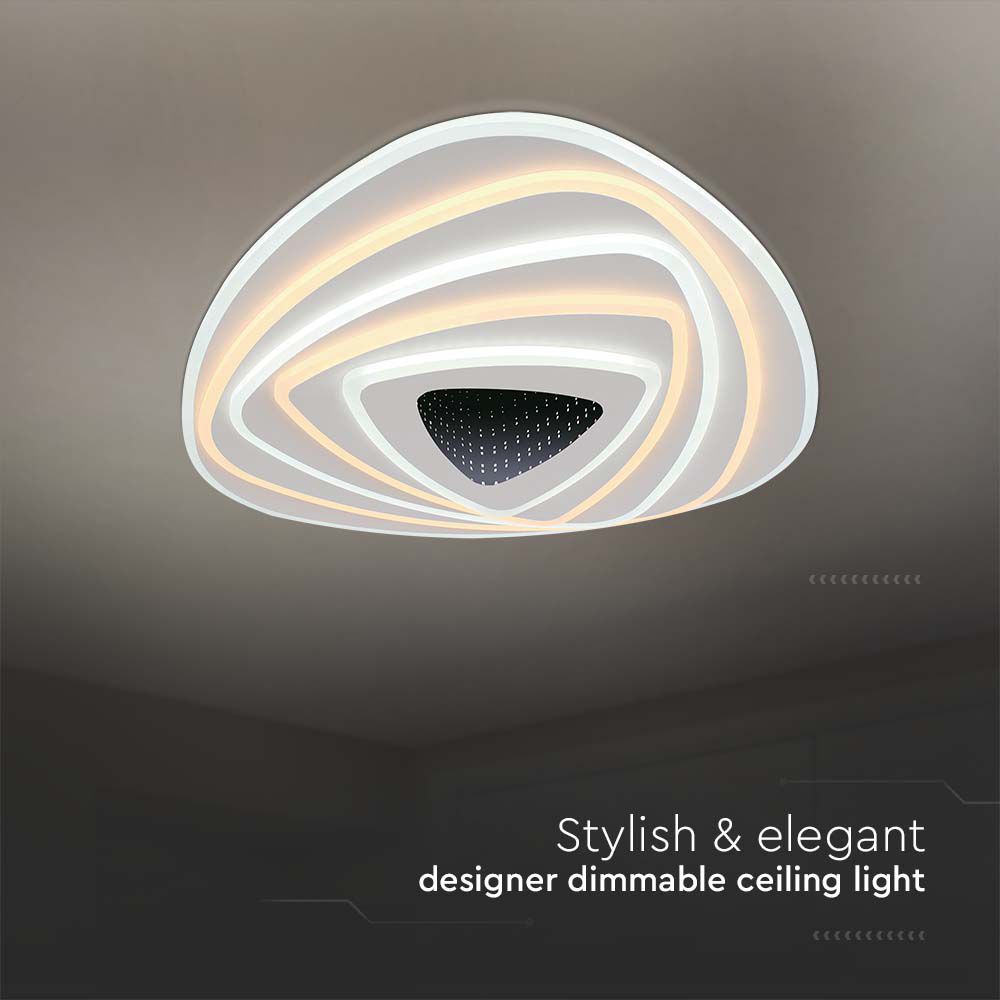 Stylish & elegant
designer dimmable ceiling light