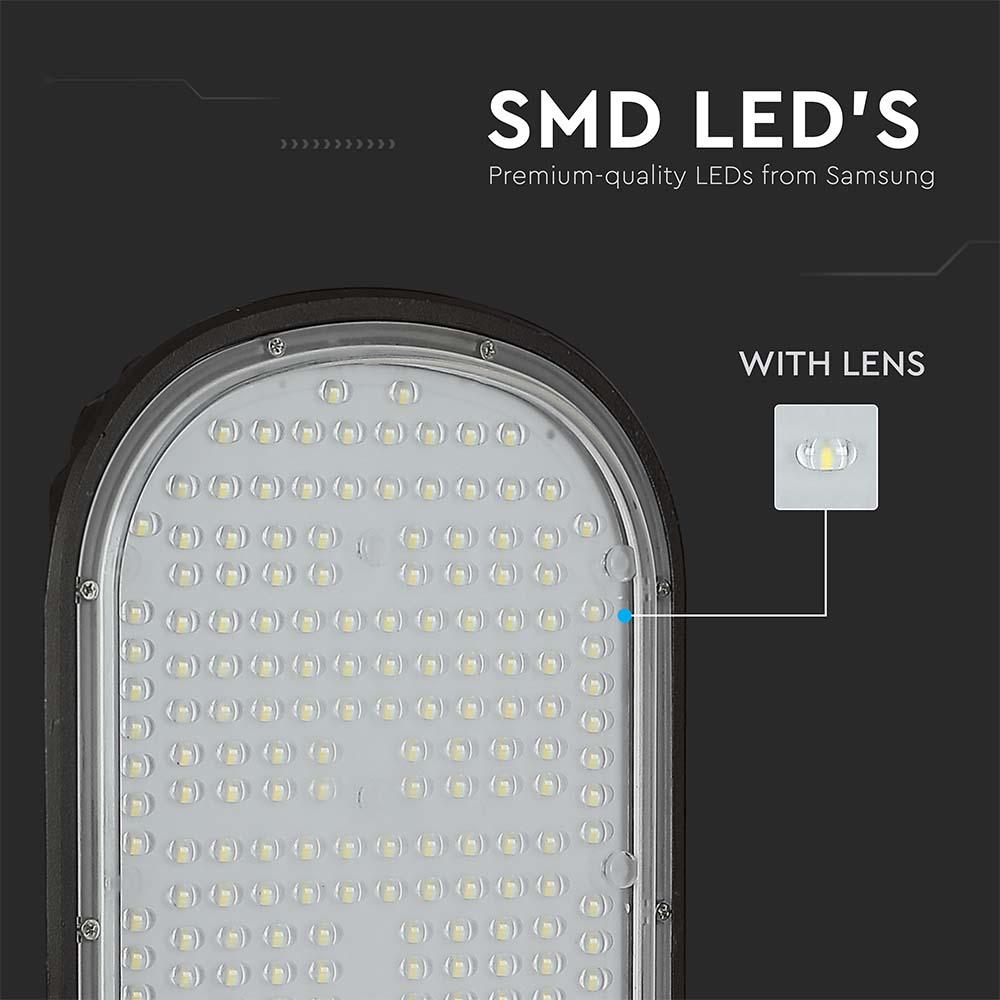 SMD LED'S
Premium-quality LEDs from Samsung

WITH LENS