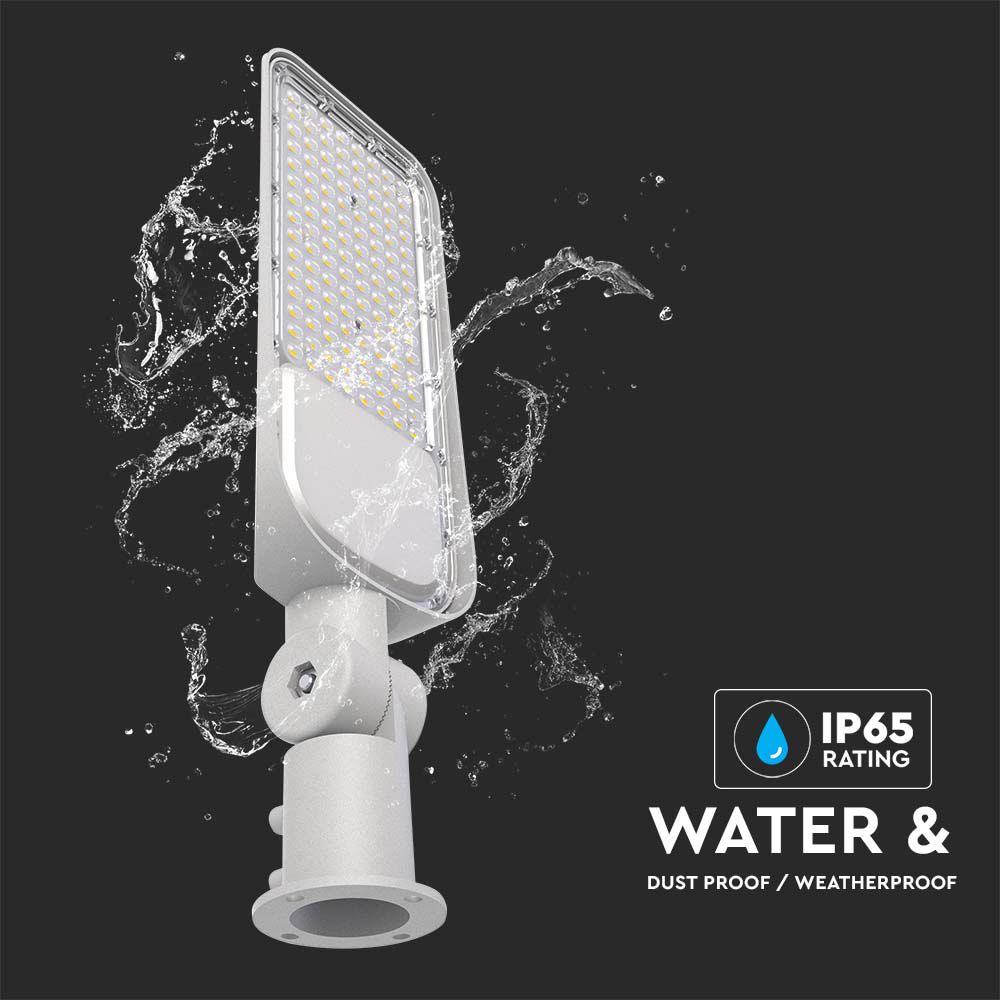 IP65
RATING

WATER &

DUST PROOF / WEATHERPROOF