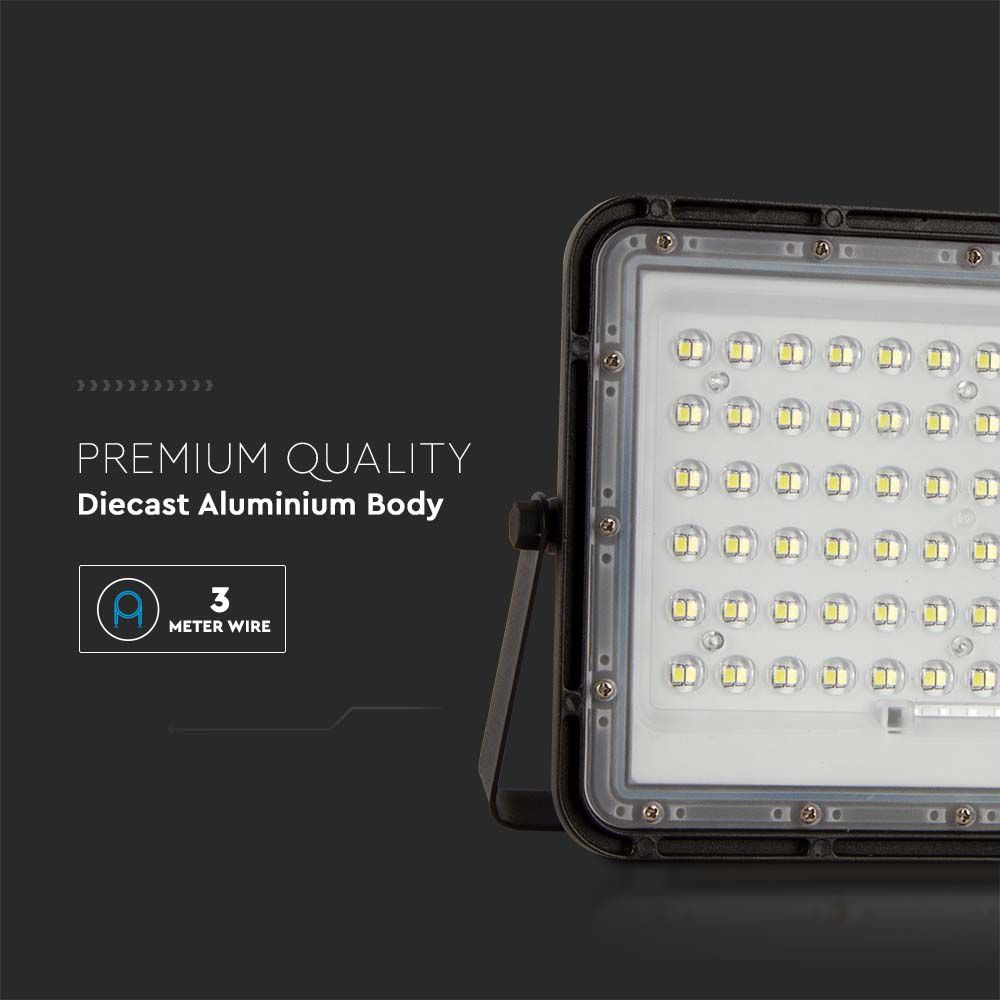 PREMIUM QUALITY
Diecast Aluminium Body

3
METER WIRE