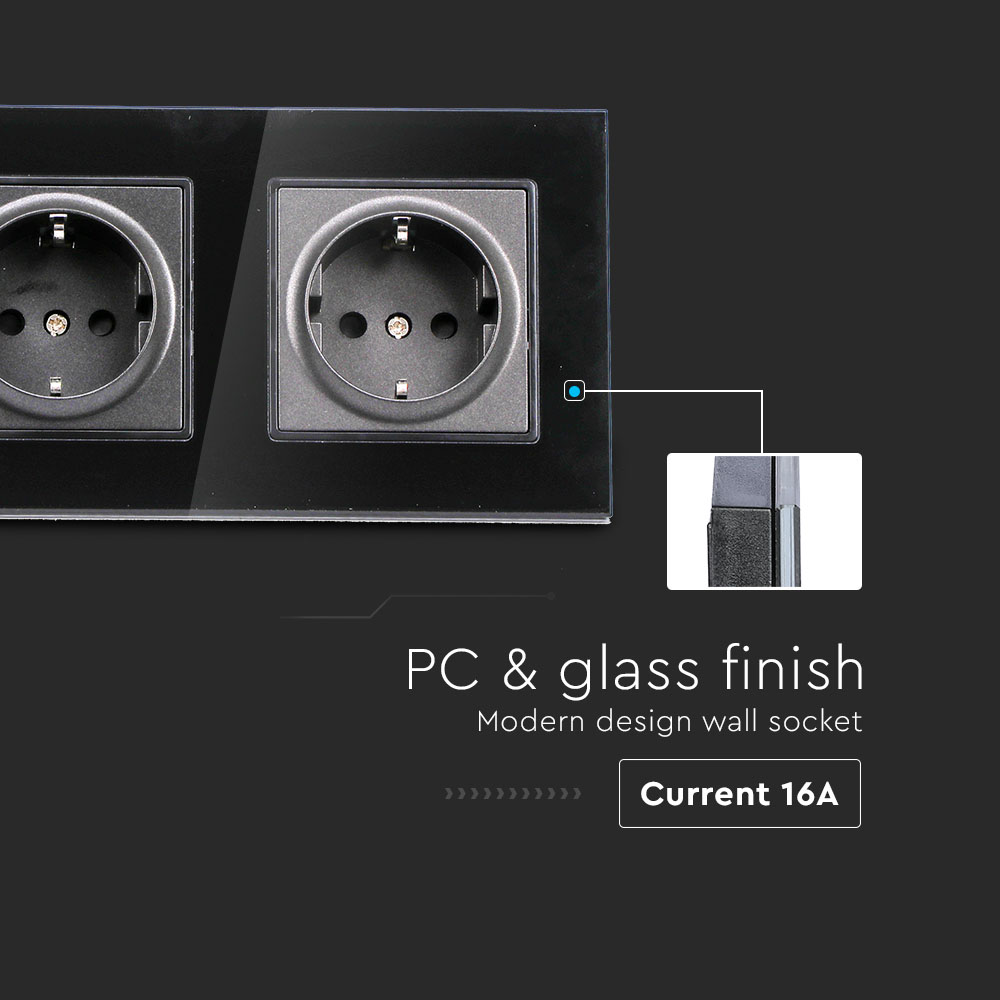 PC & glass finish
Modern design wall socket

Current 16A