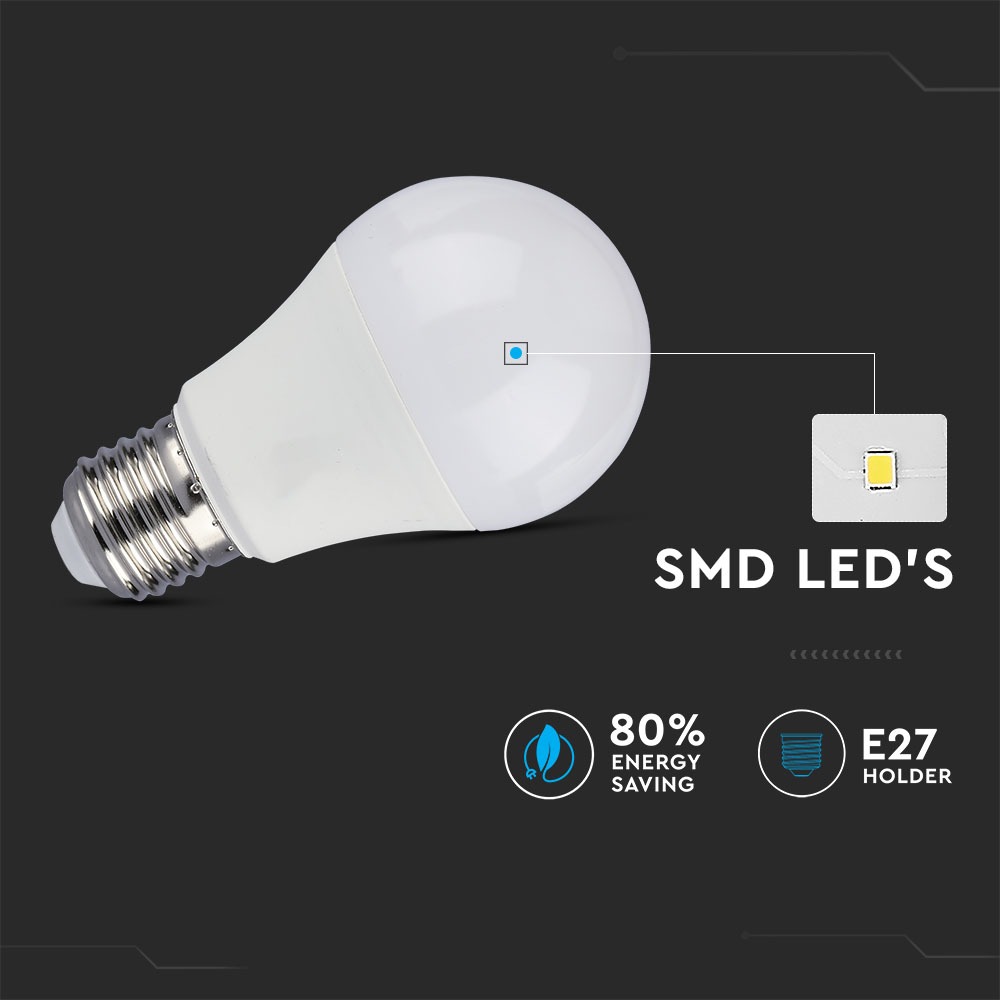 SMD LED'S

80%
ENERGY
SAVING

E27
HOLDER