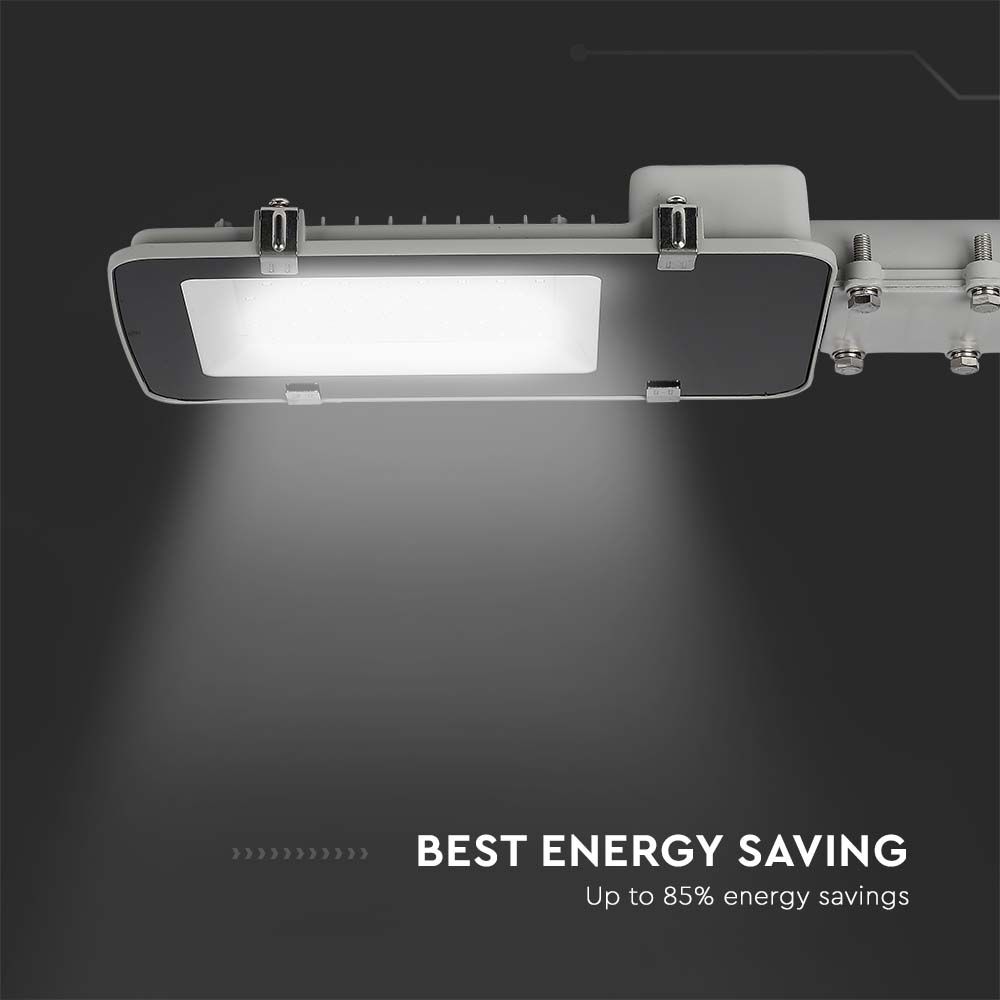 BEST ENERGY SAVING

Up to 85% energy savings