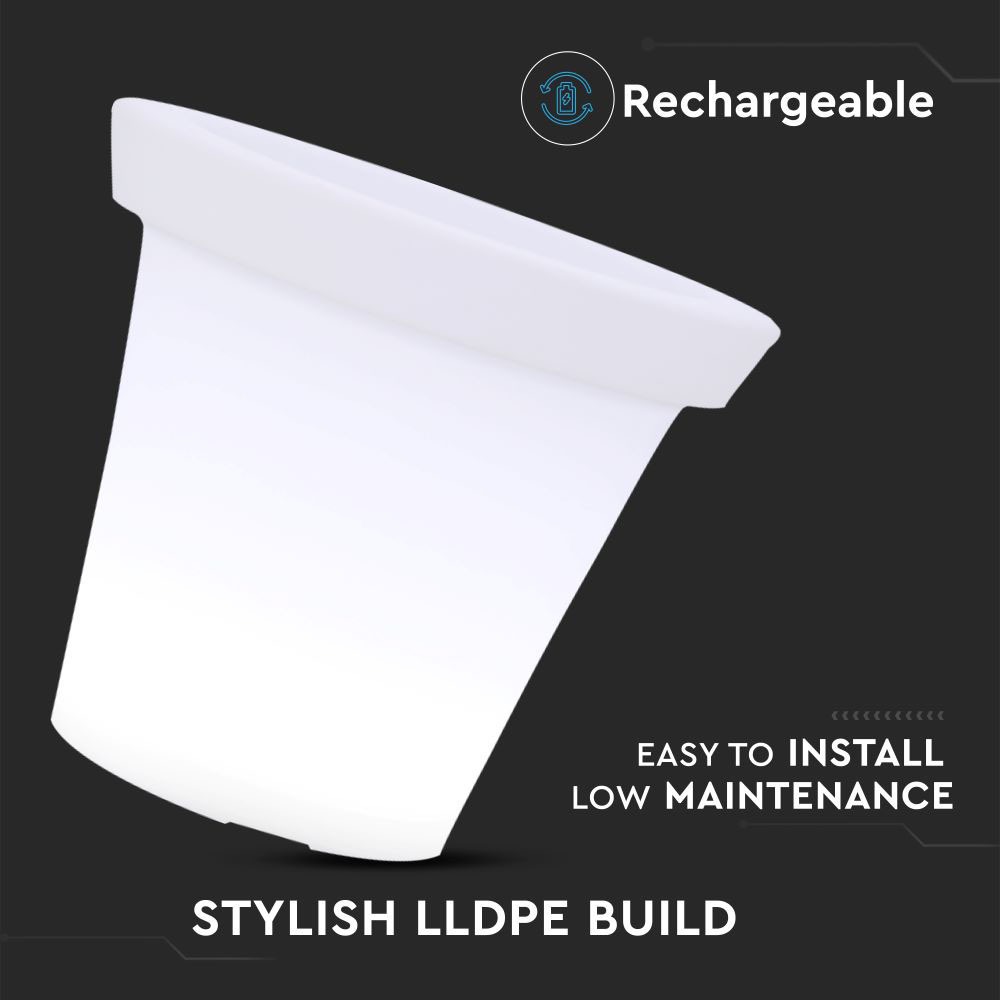 Rechargeable

EASY TO INSTALL
LOW MAINTENANCE

STYLISH LLDPE BUILD