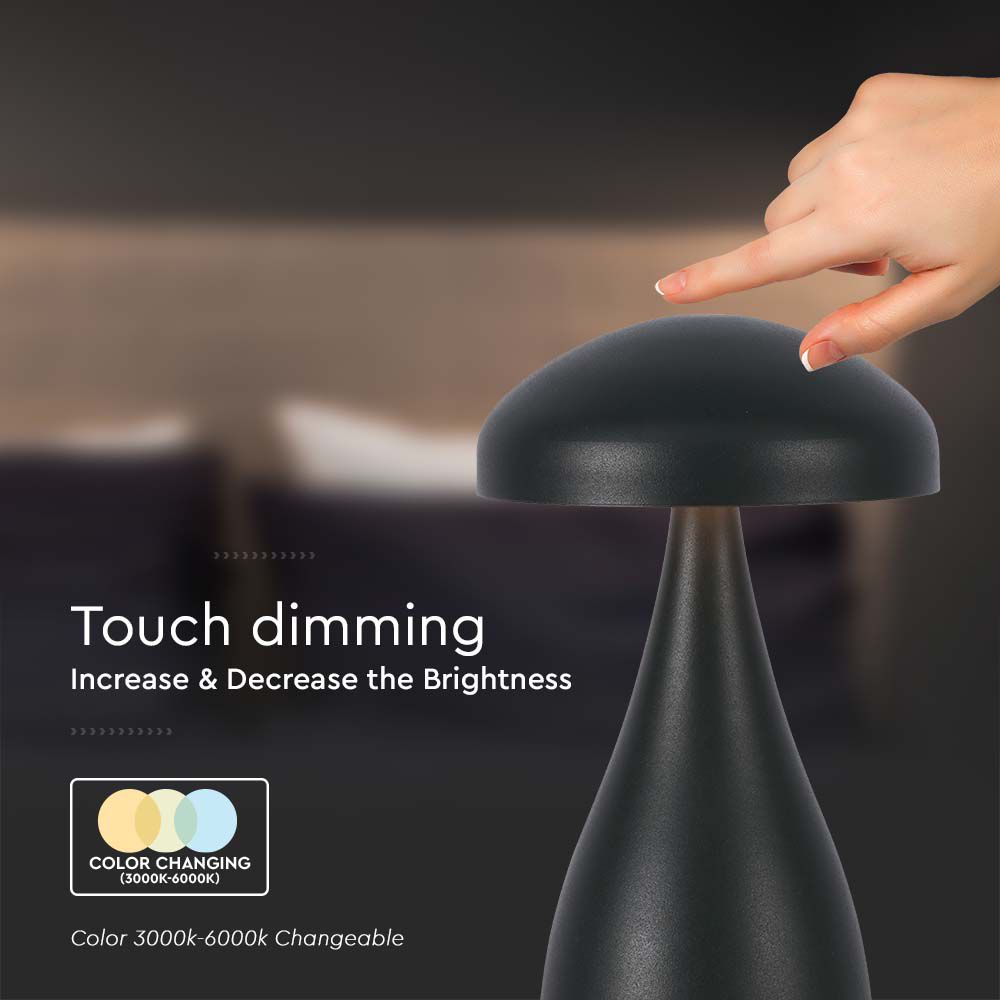 Touch dimming
Increase & Decrease the Brightness

COLOR CHANGING
(3000K-6000K)

Color 3000k-6000k Changeable