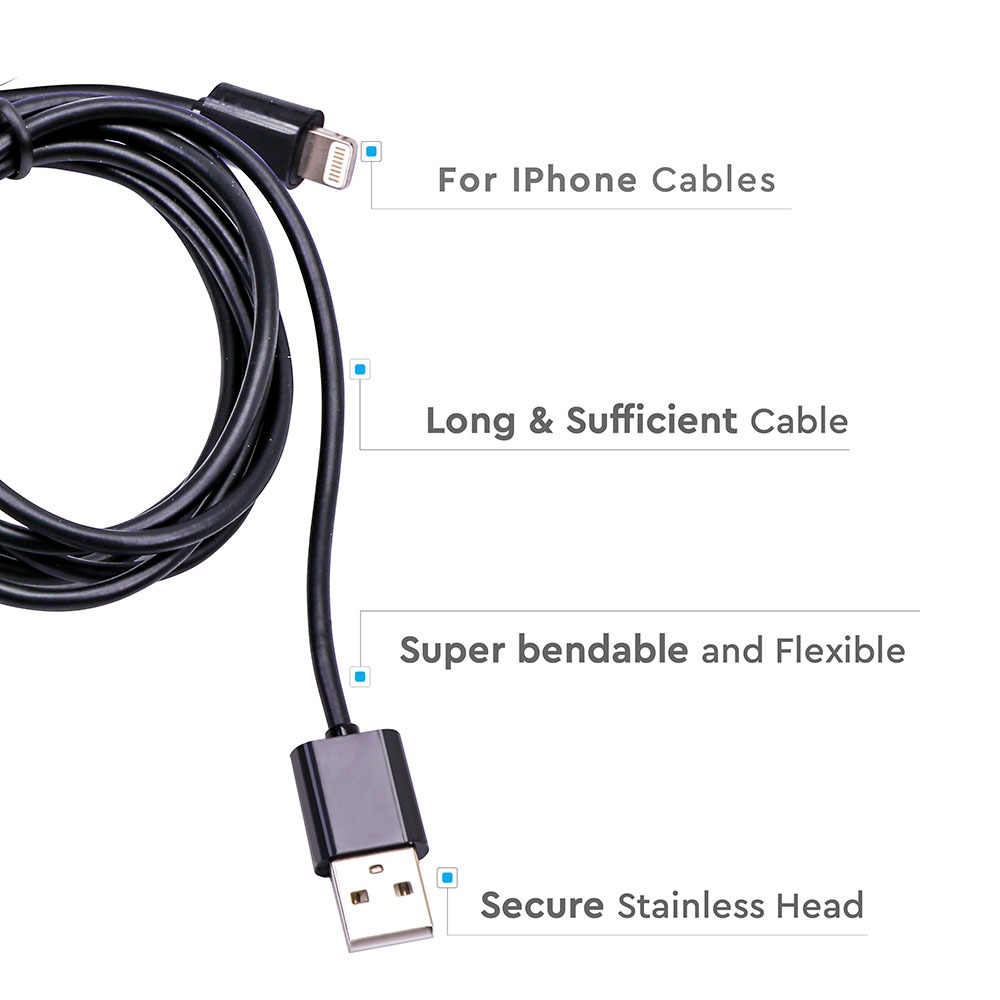 For IPhone Cables

Long & Sufficient Cable

Super bendable and Flexible

Secure Stainless Head