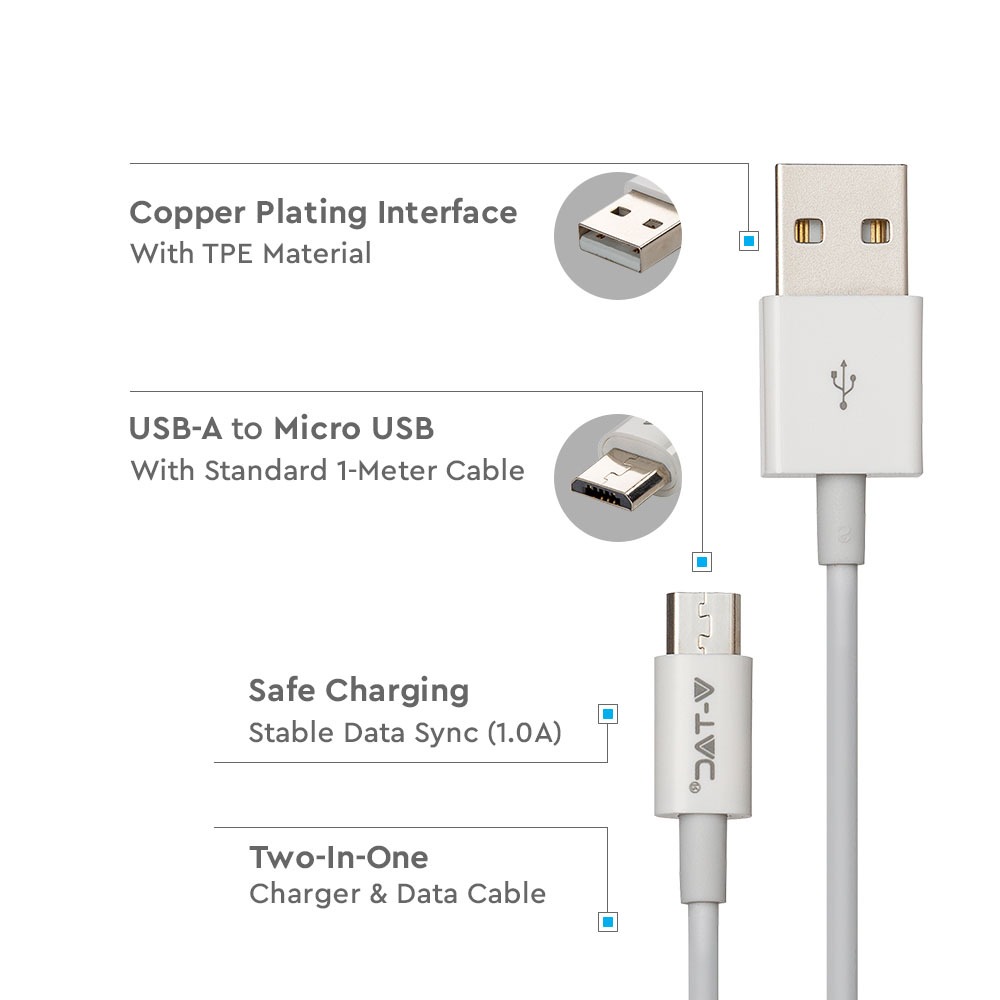 Copper Plating Interface
With TPE Material

USB-A to Micro USB
With Standard 1-Meter Cable

Safe Charging
Stable Data Sync (1.0A)

Two-In-One
Charger & Data Cable

V-TAC