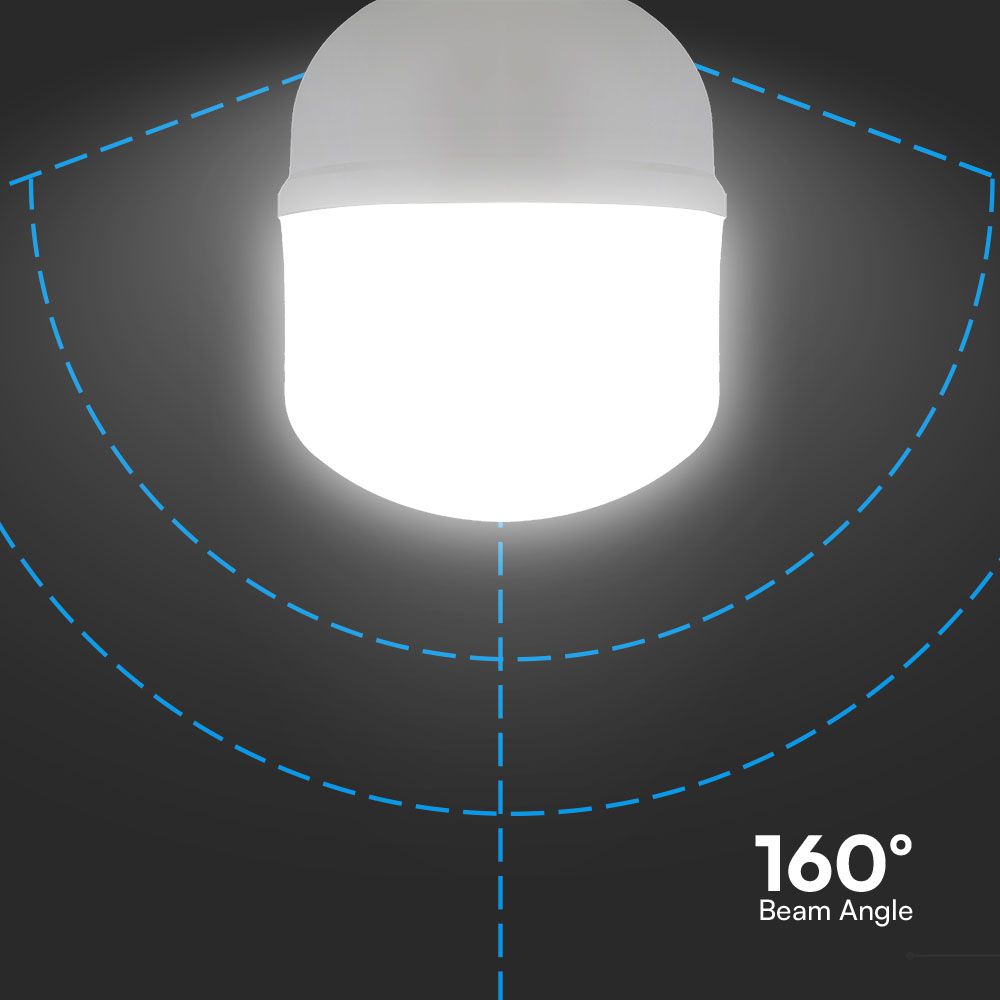 160°
Beam Angle