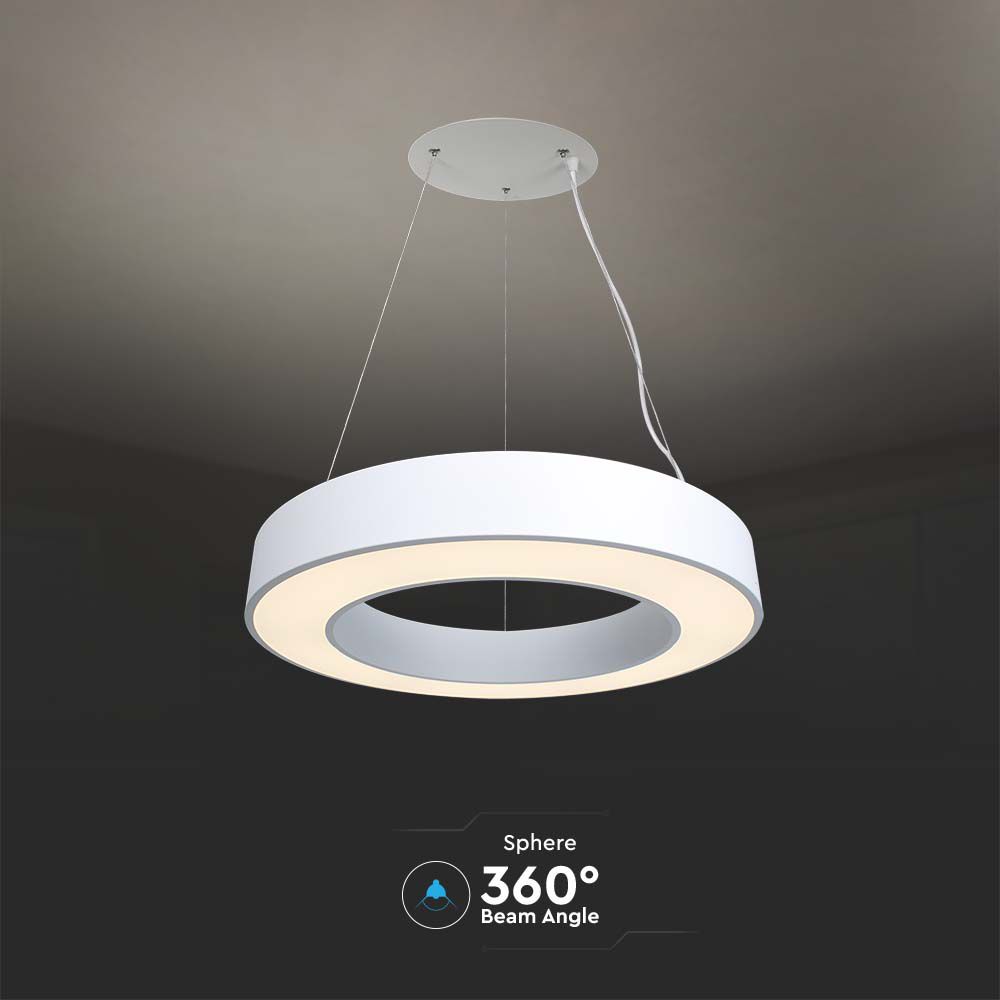 Sphere
360°
Beam Angle