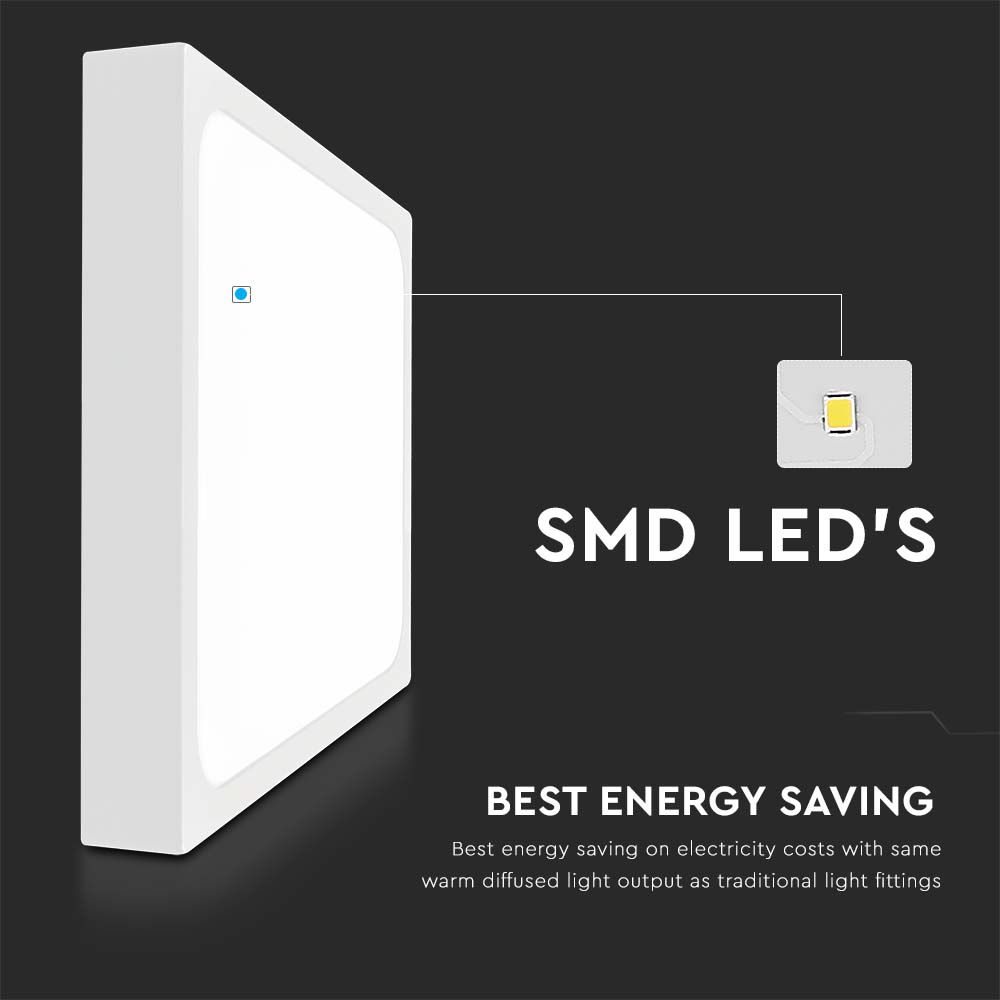 SMD LED'S

BEST ENERGY SAVING

Best energy saving on electricity costs with same warm diffused light output as traditional light fittings