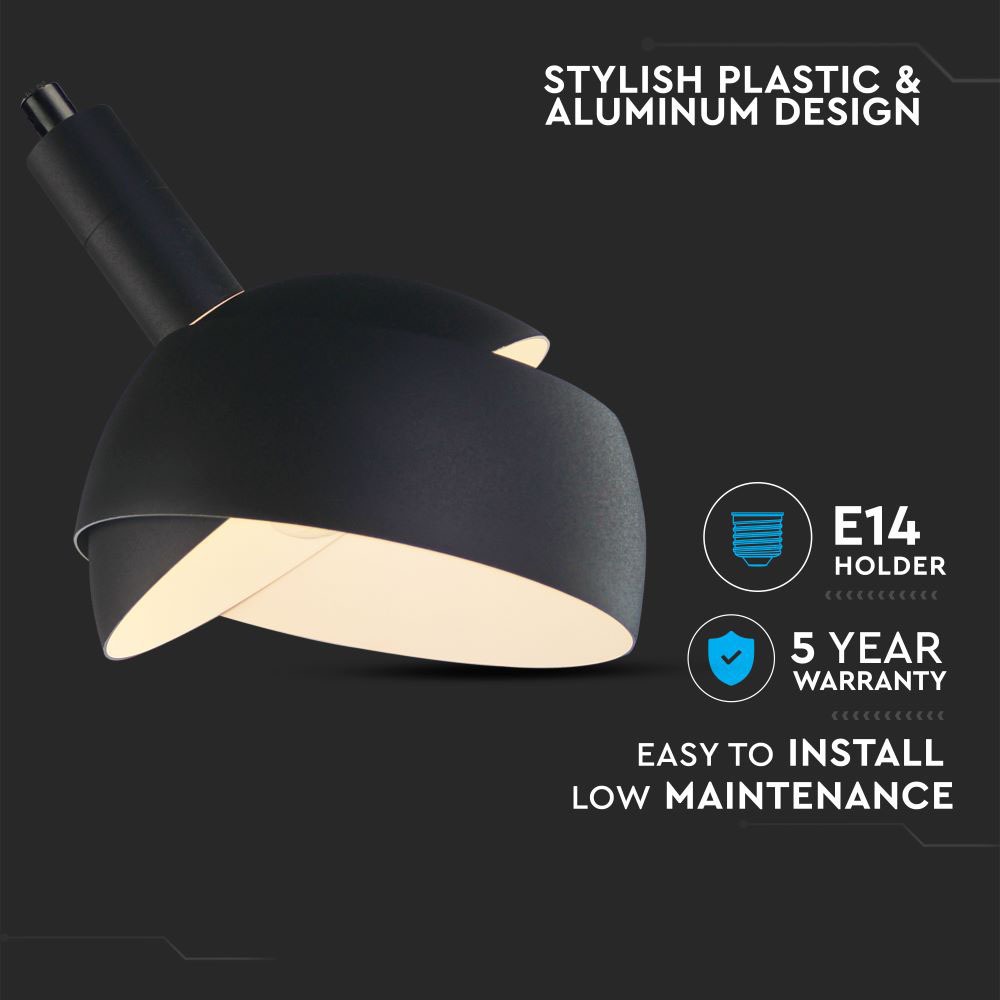 STYLISH PLASTIC & ALUMINUM DESIGN

E14 HOLDER

5 YEAR WARRANTY

EASY TO INSTALL
LOW MAINTENANCE