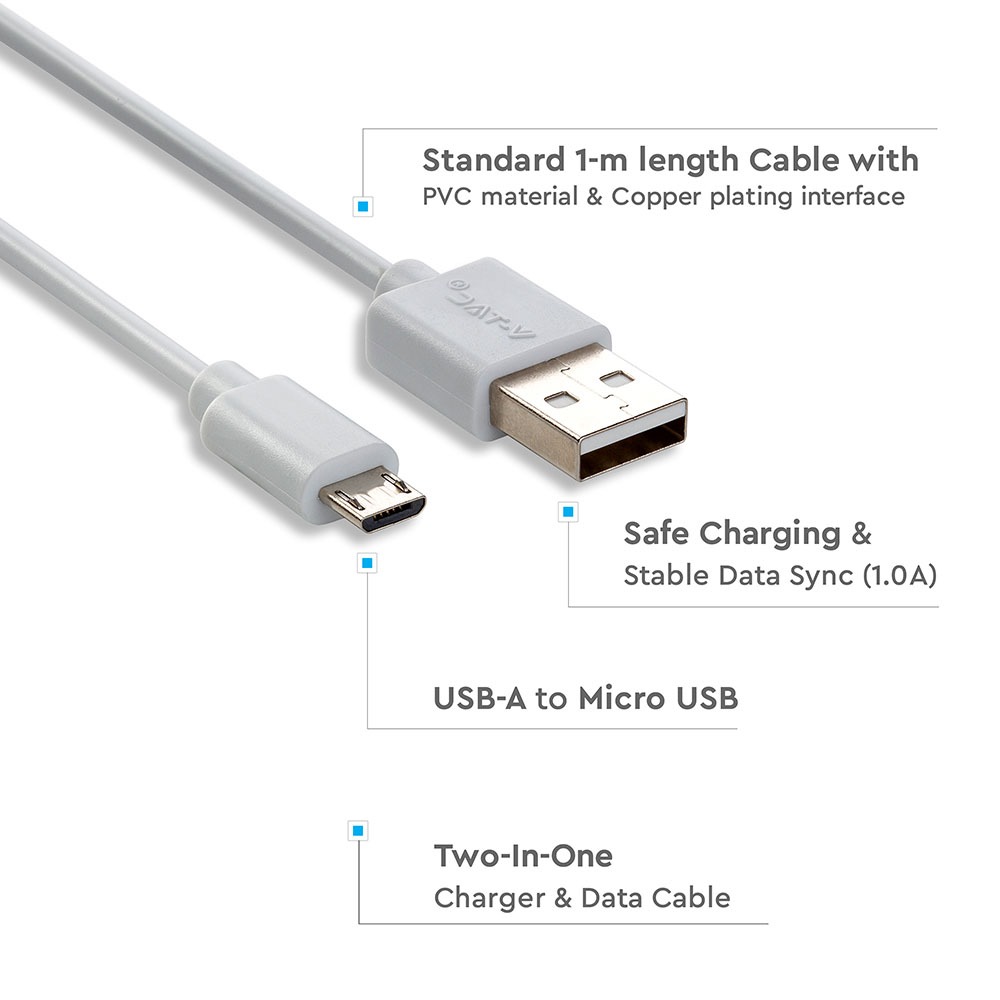 Standard 1-m length Cable with
PVC material & Copper plating interface

V-TAC

Safe Charging &
Stable Data Sync (1.0A)

USB-A to Micro USB

Two-In-One
Charger & Data Cable