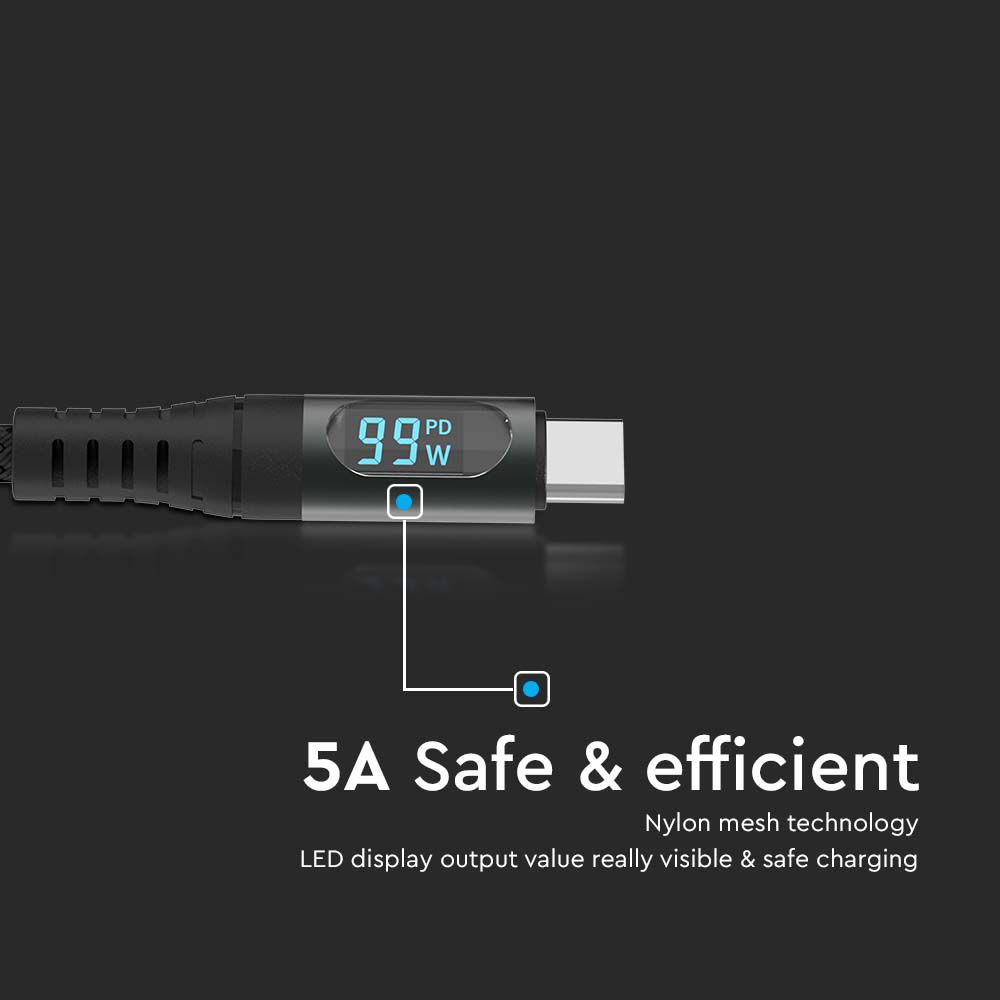 99 PD W

5A Safe & efficient

Nylon mesh technology

LED display output value really visible & safe charging