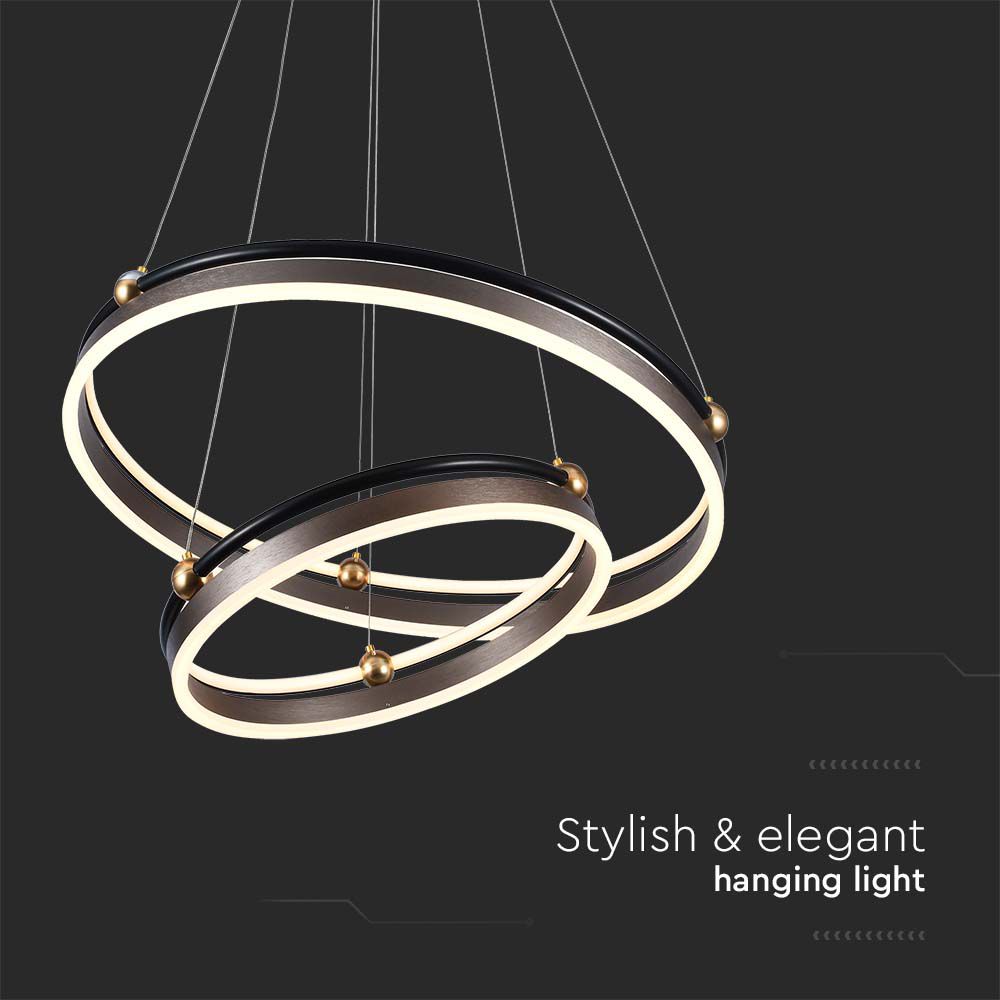 Stylish & elegant
hanging light