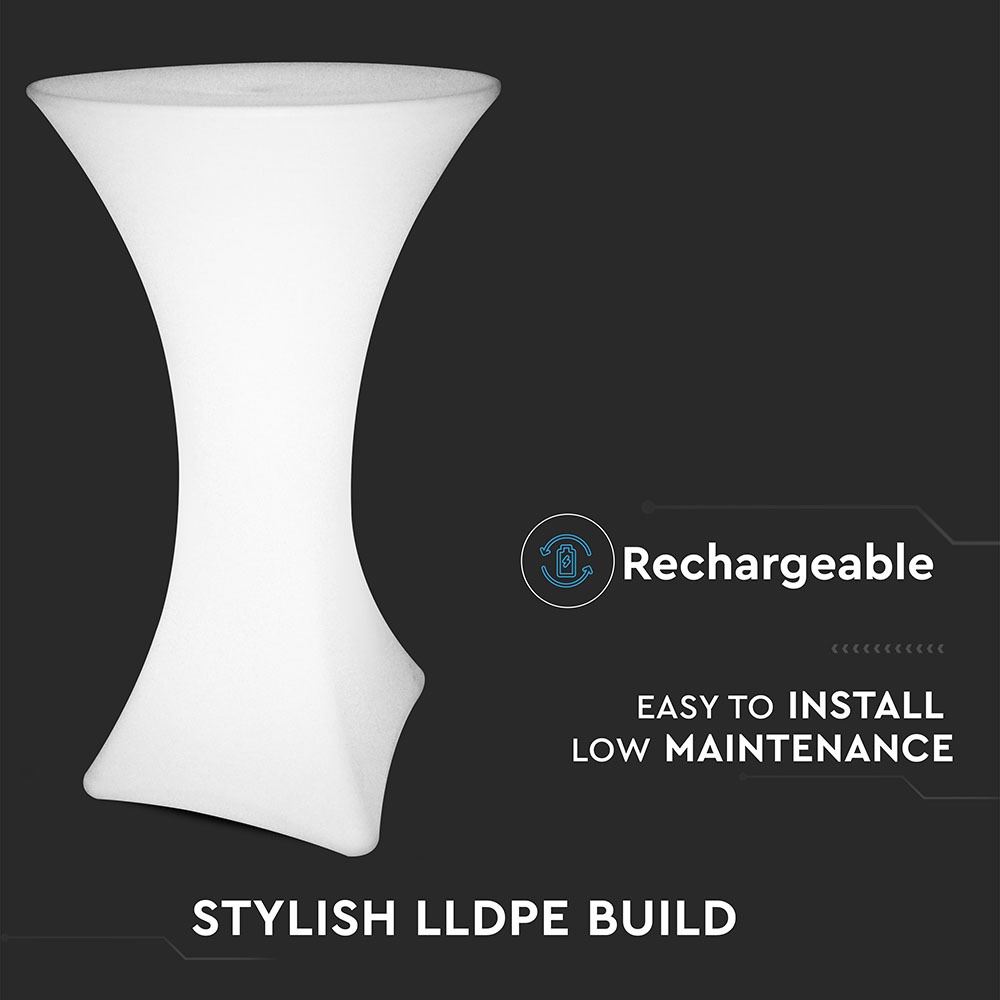 Rechargeable

EASY TO INSTALL
LOW MAINTENANCE

STYLISH LLDPE BUILD