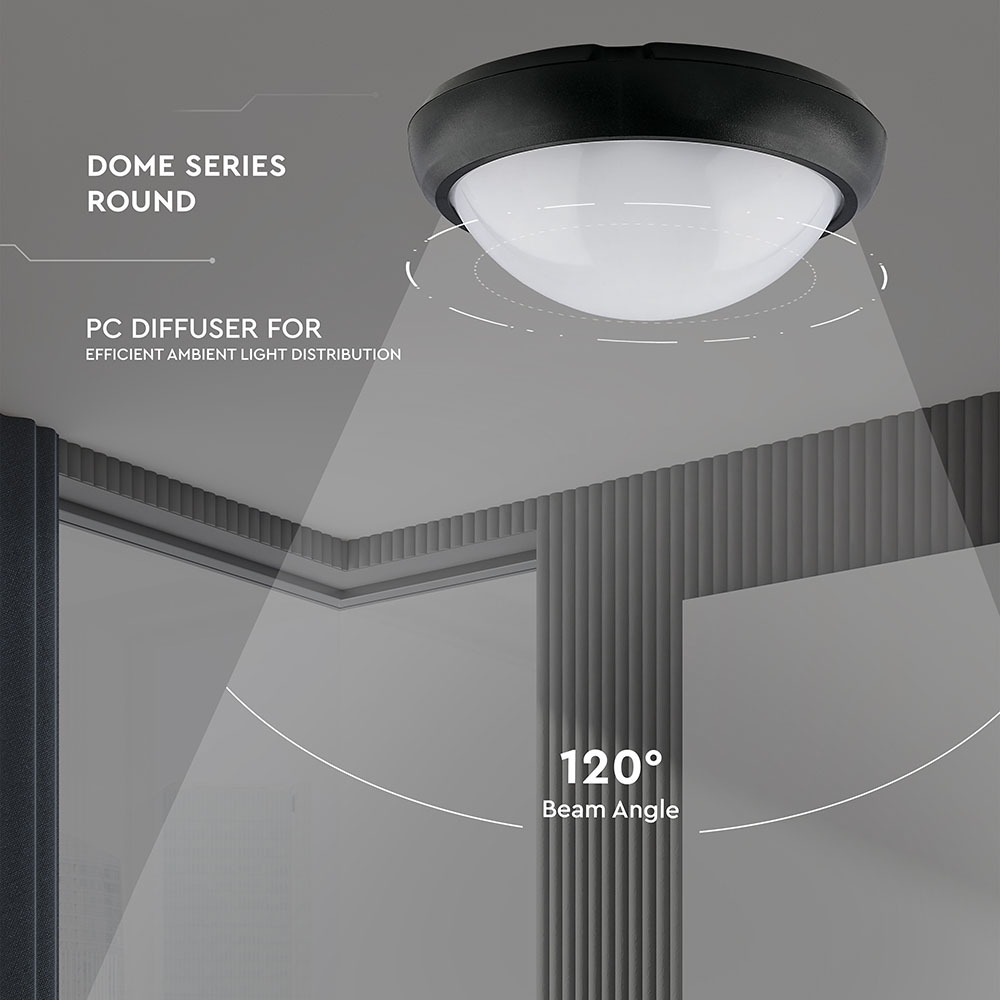 DOME SERIES
ROUND

PC DIFFUSER FOR
EFFICIENT AMBIENT LIGHT DISTRIBUTION

120°
Beam Angle