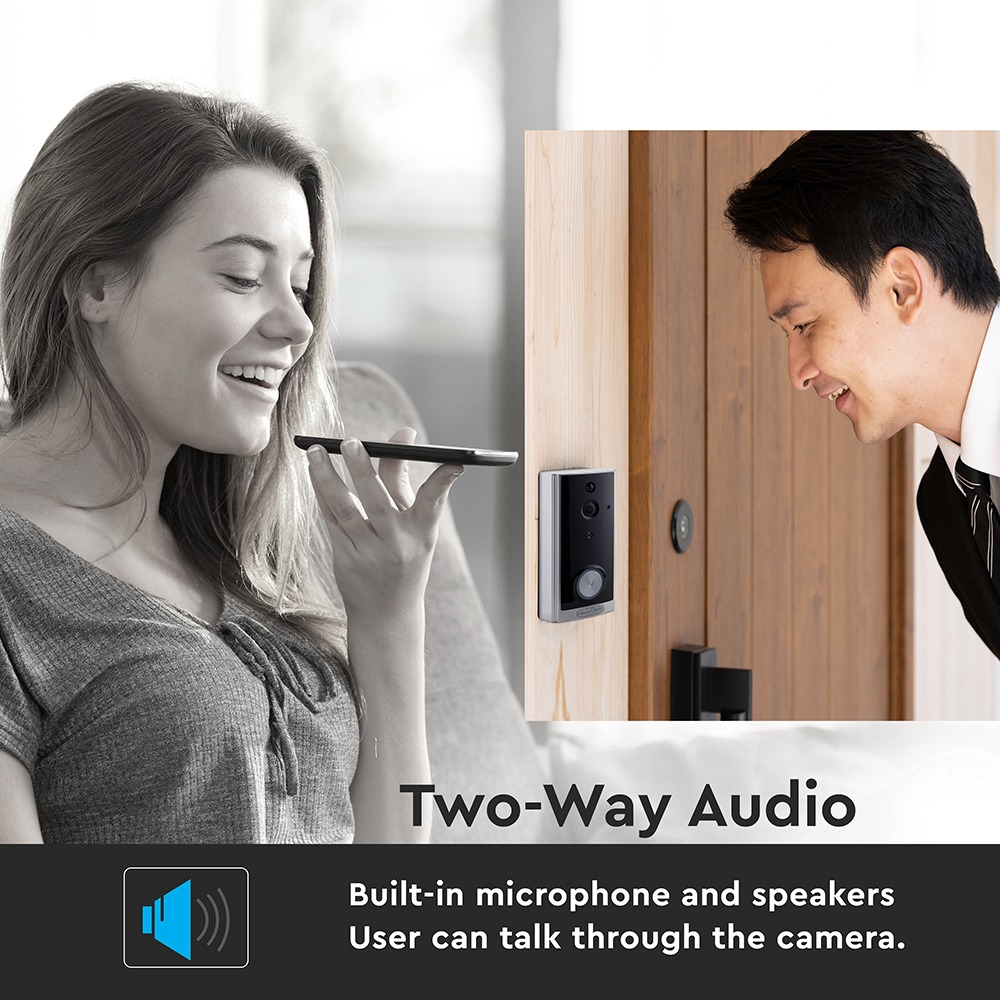 Two-Way Audio

Built-in microphone and speakers
User can talk through the camera.