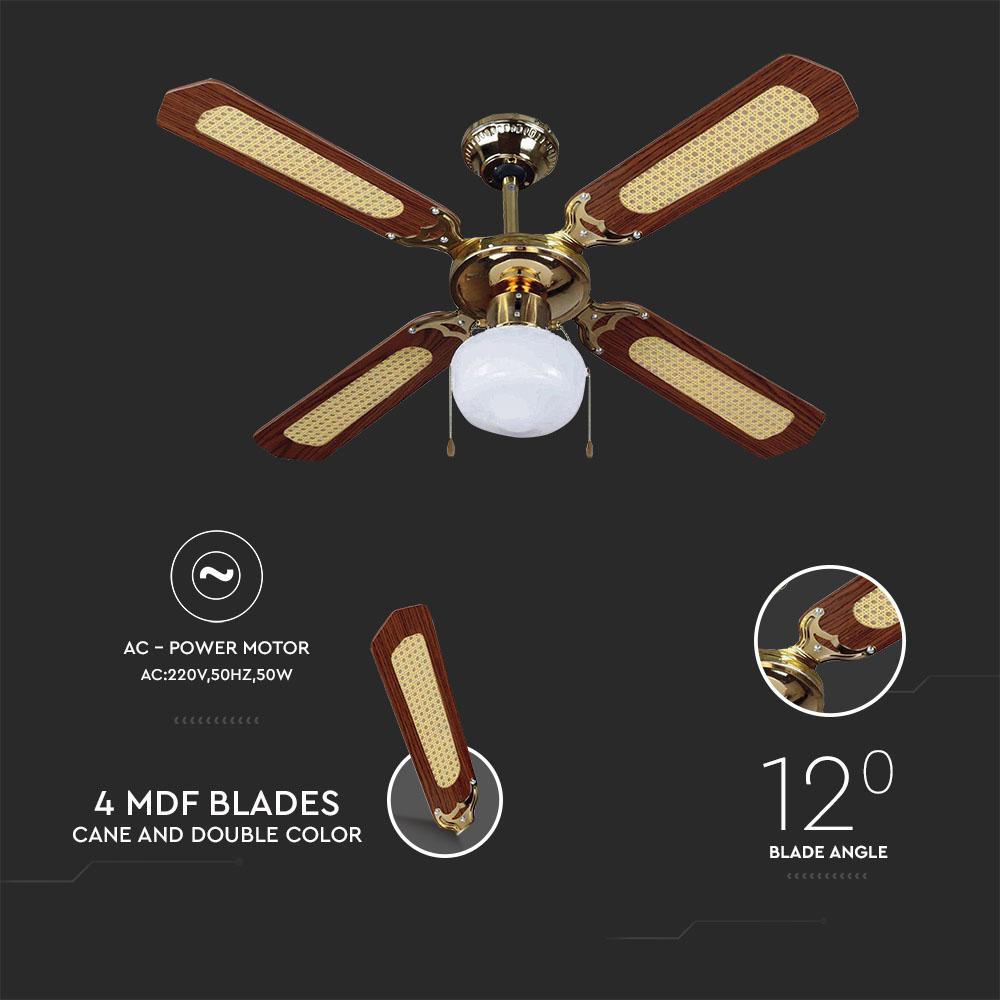 AC - POWER MOTOR
AC:220V,50HZ,50W

4 MDF BLADES
CANE AND DOUBLE COLOR

$12^0$
BLADE ANGLE