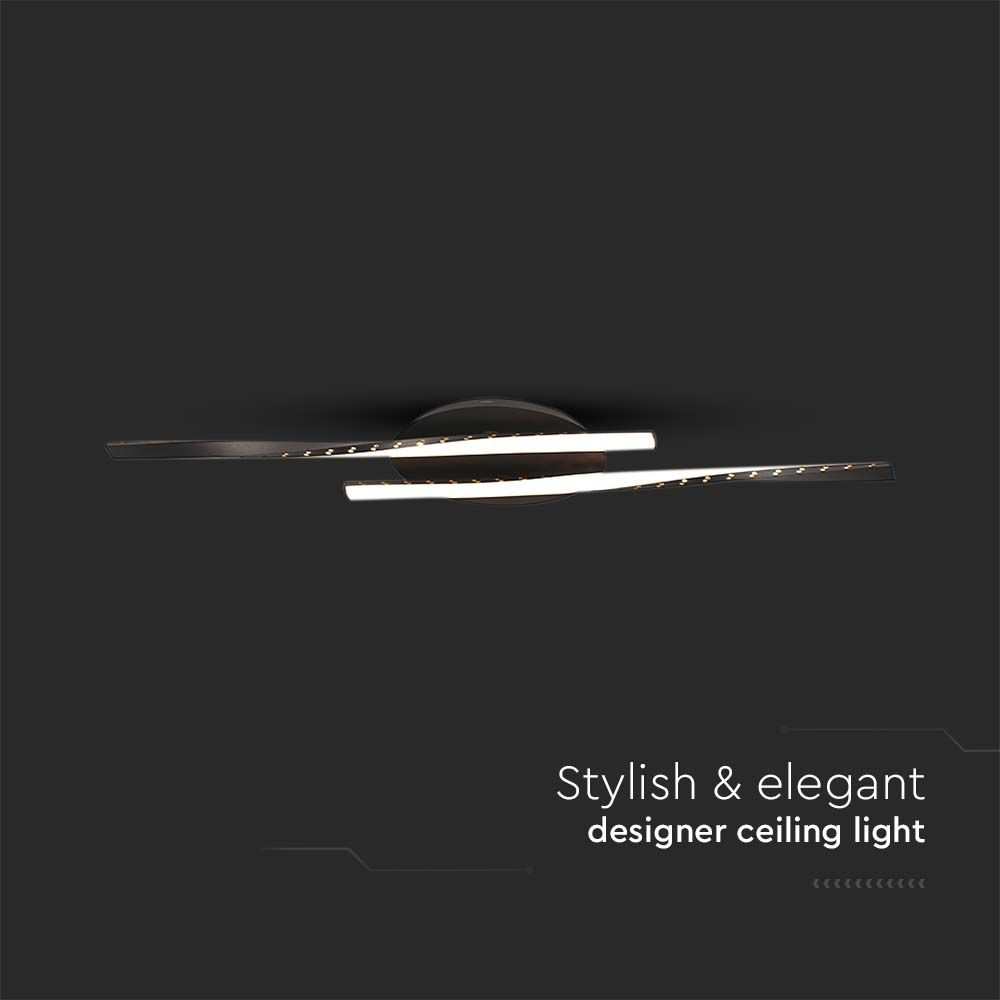 Stylish & elegant
designer ceiling light