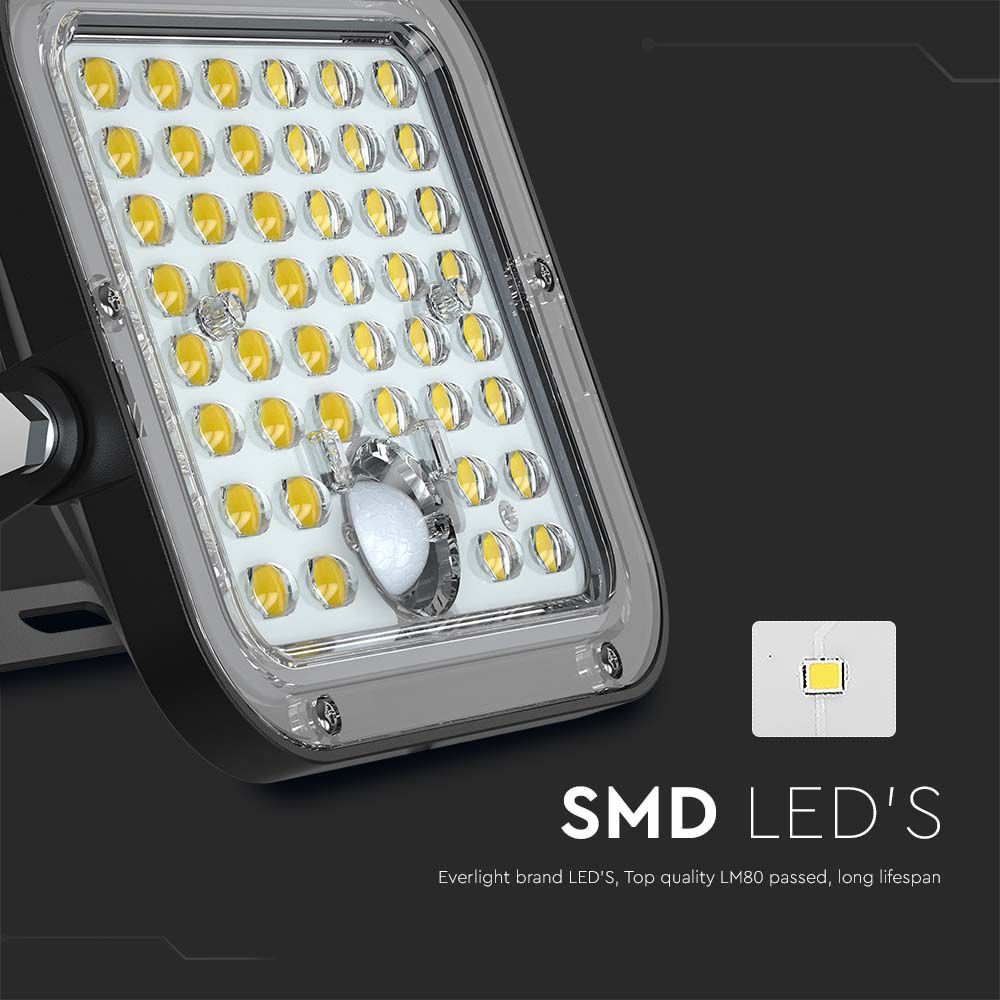 SMD LED'S

Everlight brand LED'S, Top quality LM80 passed, long lifespan