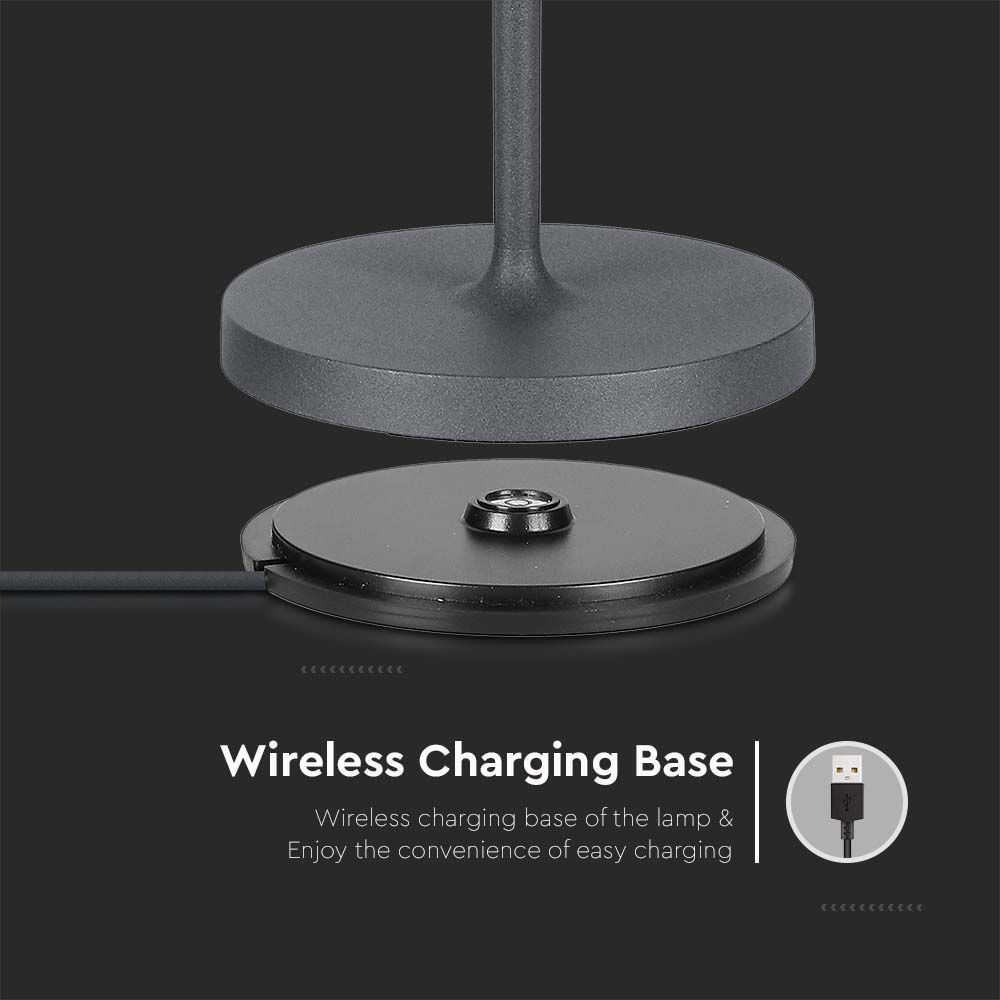 Wireless Charging Base

Wireless charging base of the lamp & Enjoy the convenience of easy charging