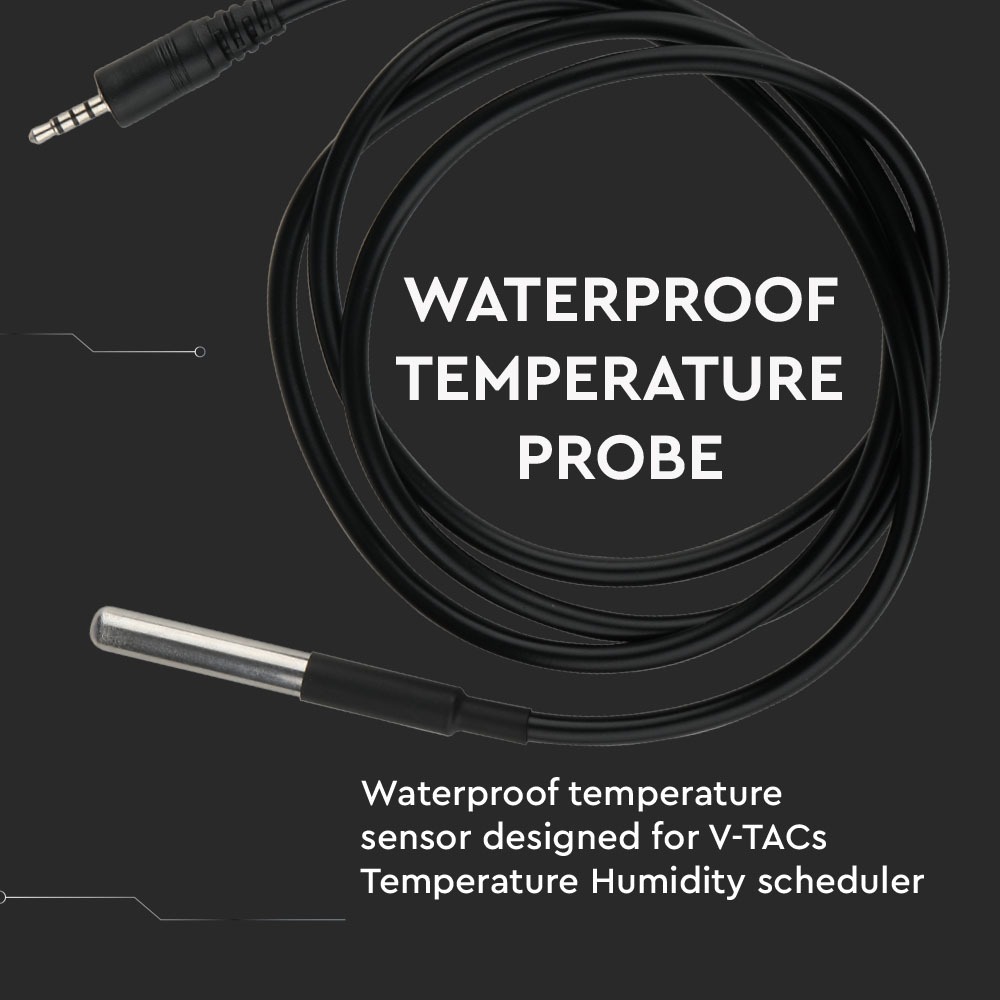 WATERPROOF TEMPERATURE PROBE

Waterproof temperature sensor designed for V-TACs Temperature Humidity scheduler