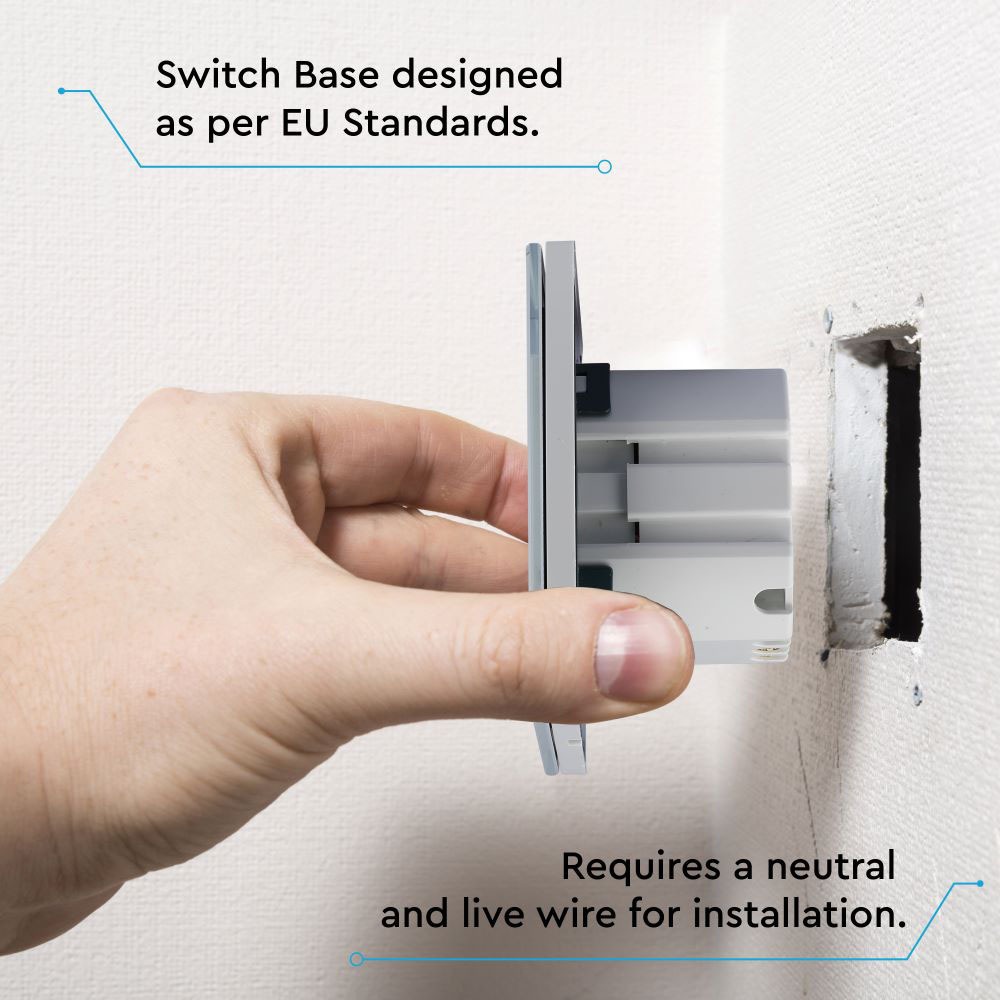 Switch Base designed as per EU Standards.

Requires a neutral and live wire for installation.