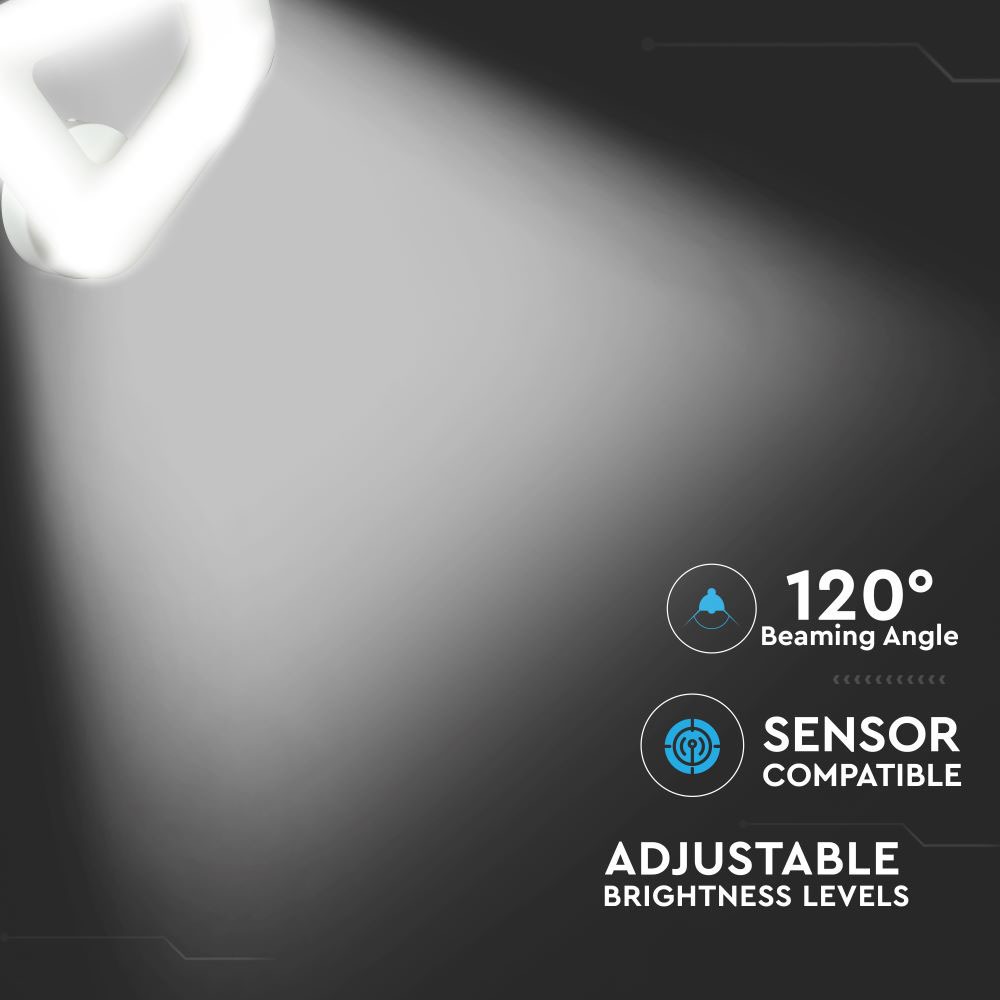 120°
Beaming Angle

SENSOR
COMPATIBLE

ADJUSTABLE
BRIGHTNESS LEVELS