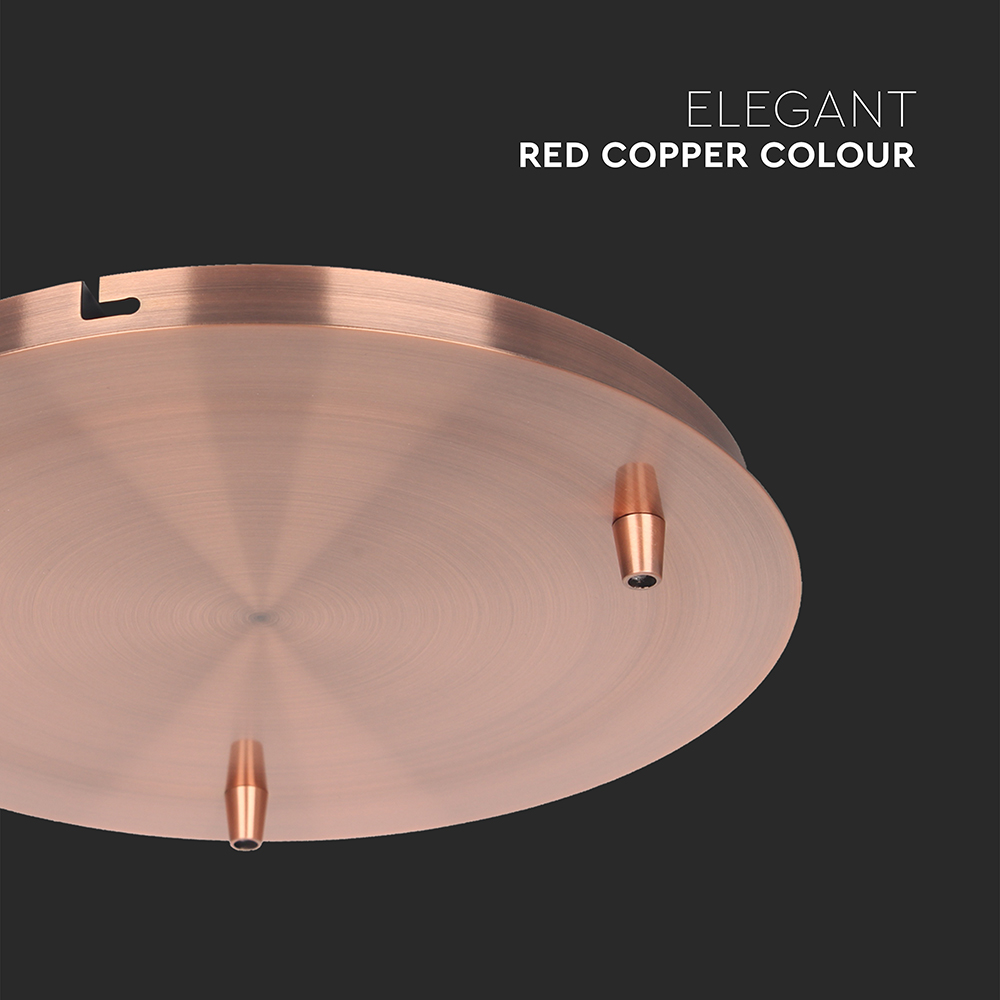 ELEGANT
RED COPPER COLOUR