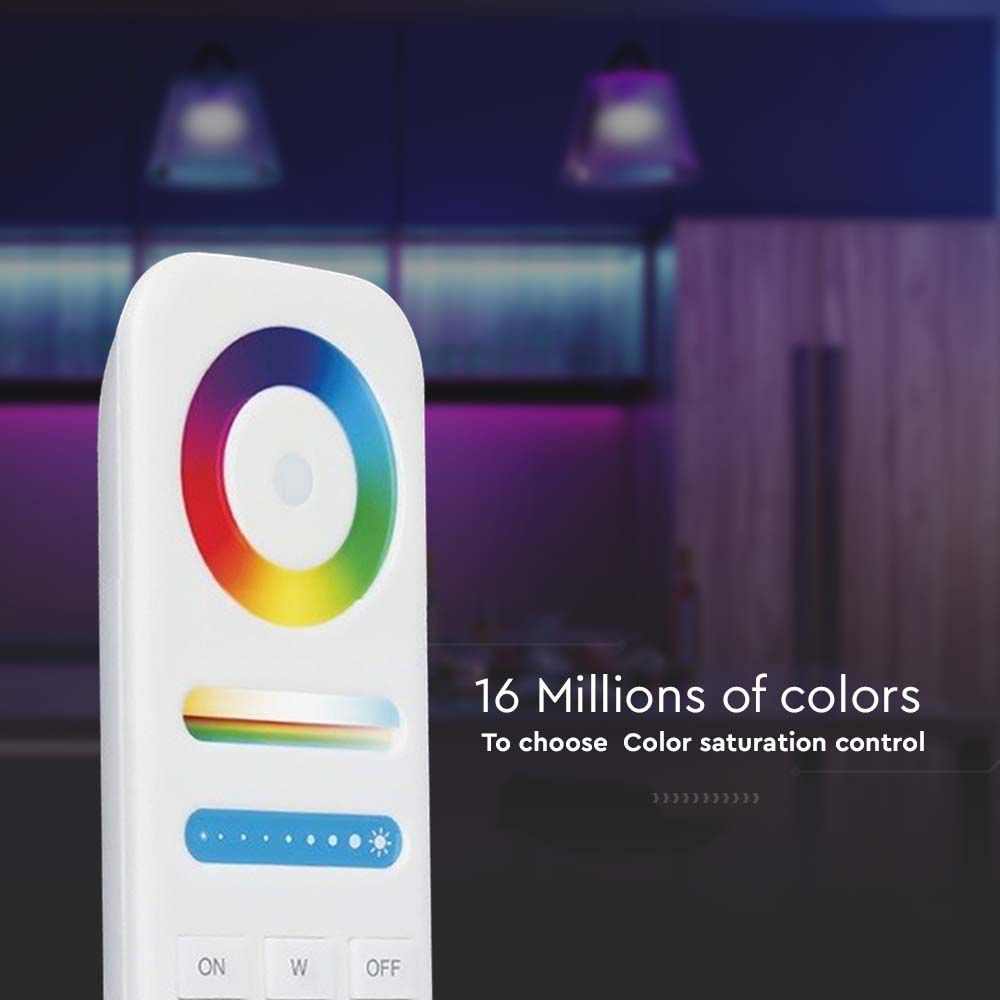 16 Millions of colors
To choose Color saturation control

ON W OFF