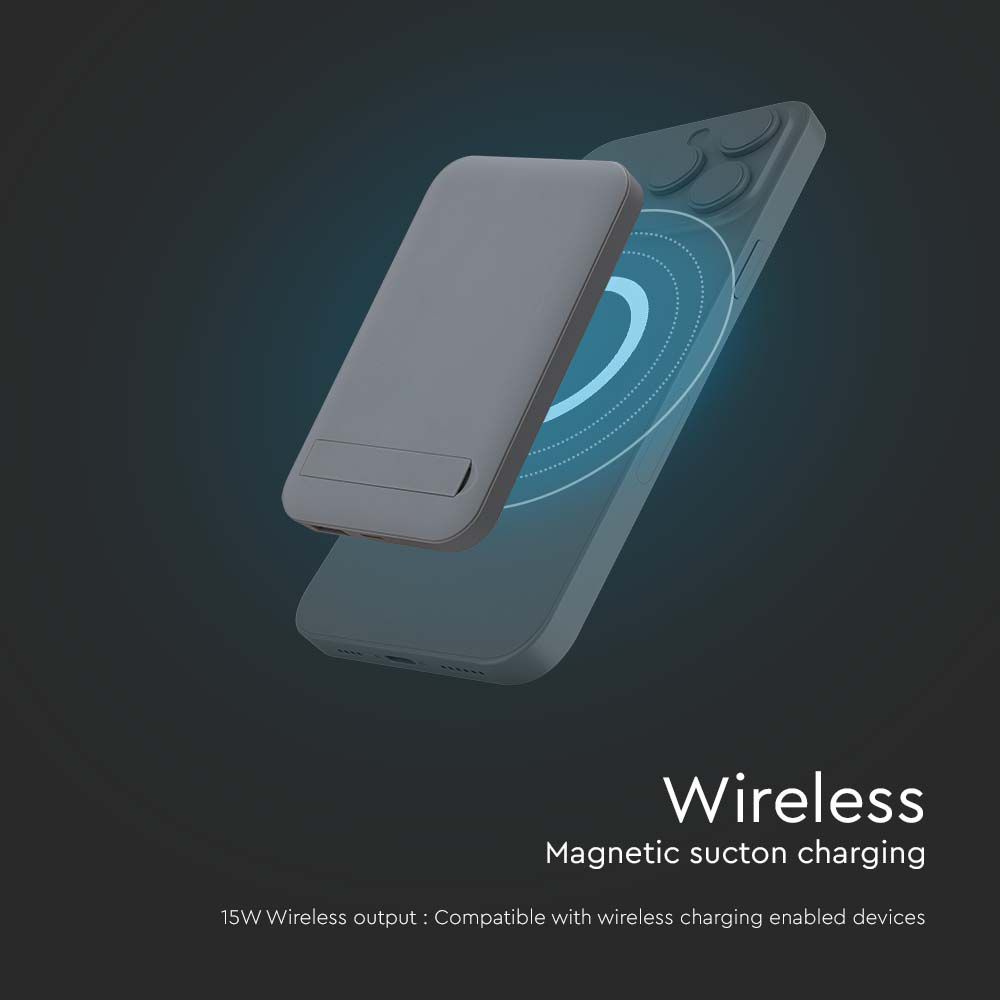 Wireless
Magnetic sucton charging

15W Wireless output : Compatible with wireless charging enabled devices