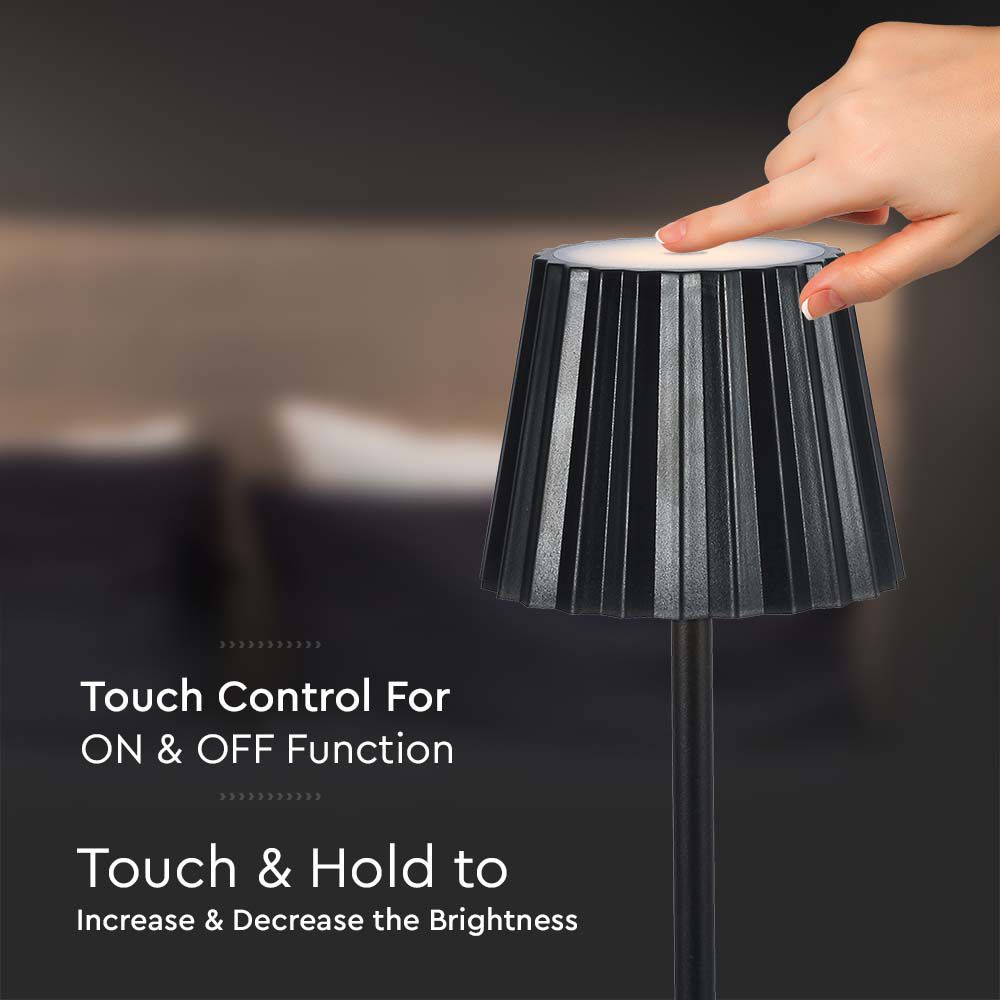 Touch Control For
ON & OFF Function

Touch & Hold to
Increase & Decrease the Brightness