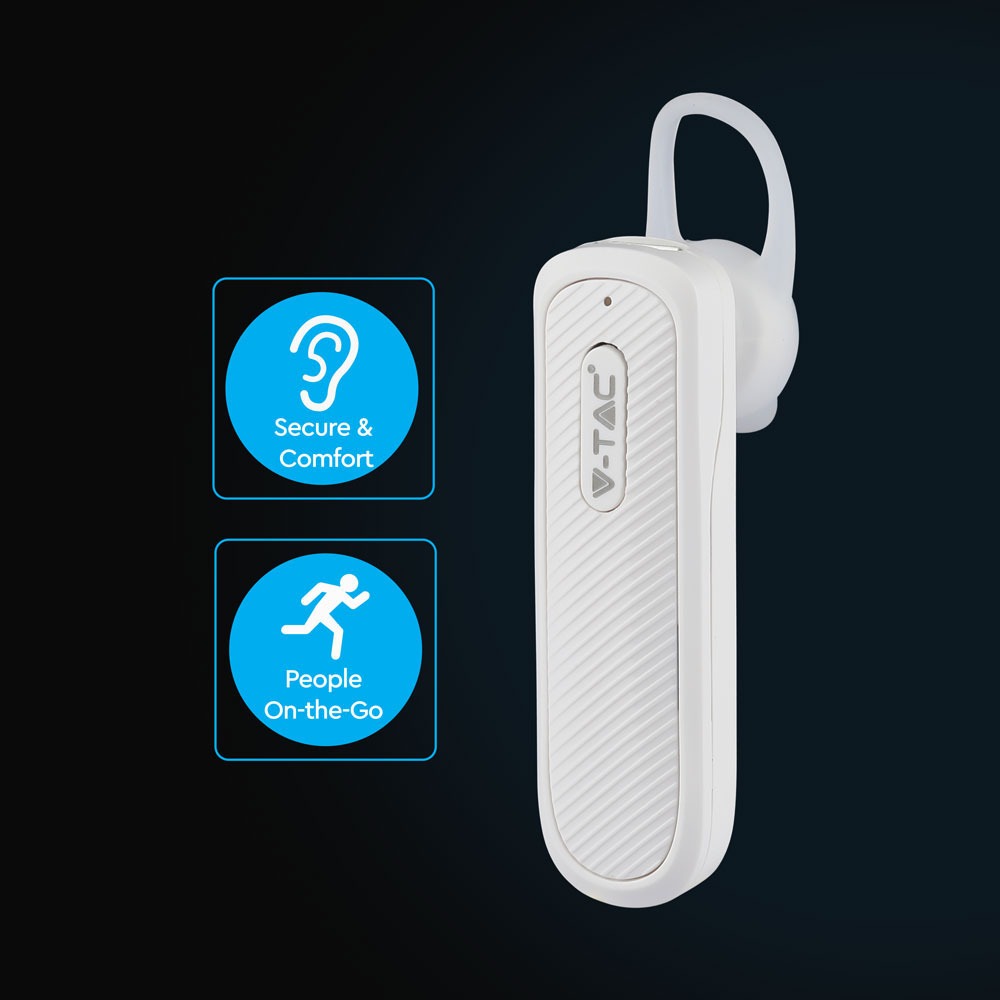 Secure & Comfort

People On-the-Go

V-TAC