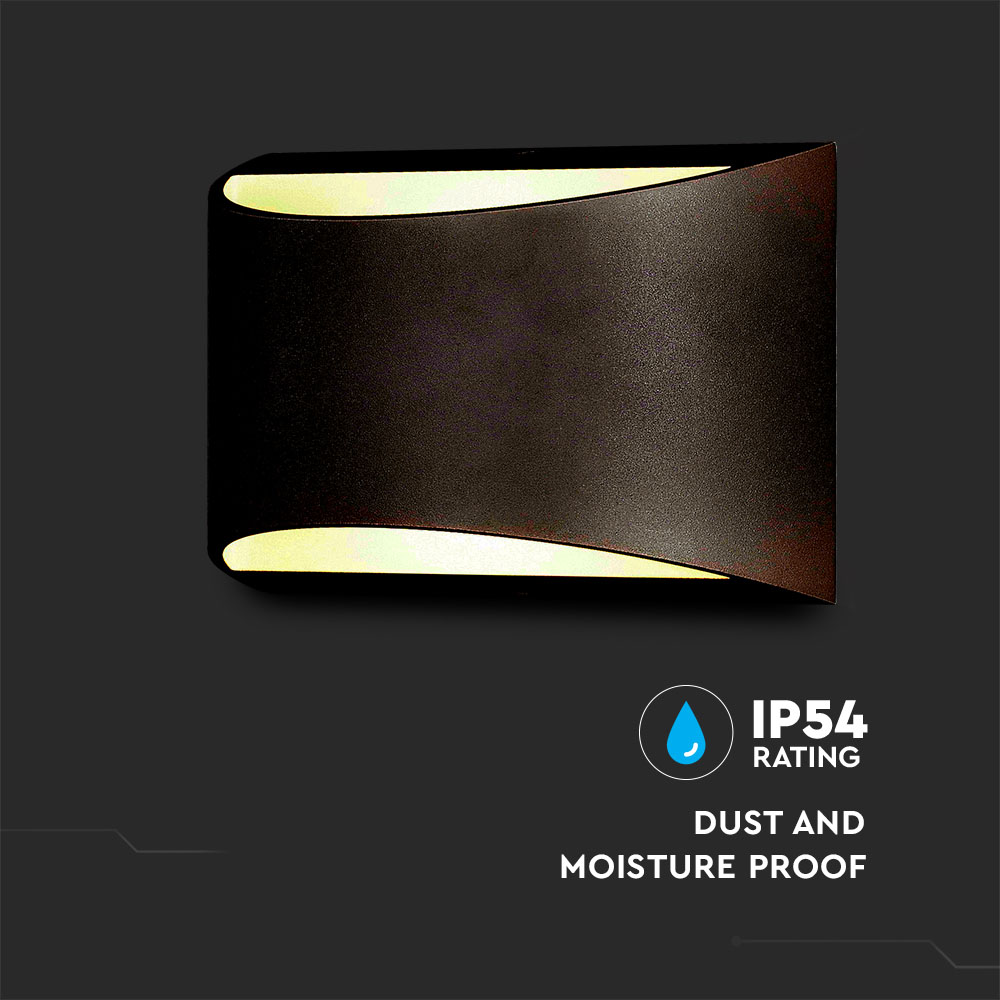 IP54
RATING

DUST AND
MOISTURE PROOF