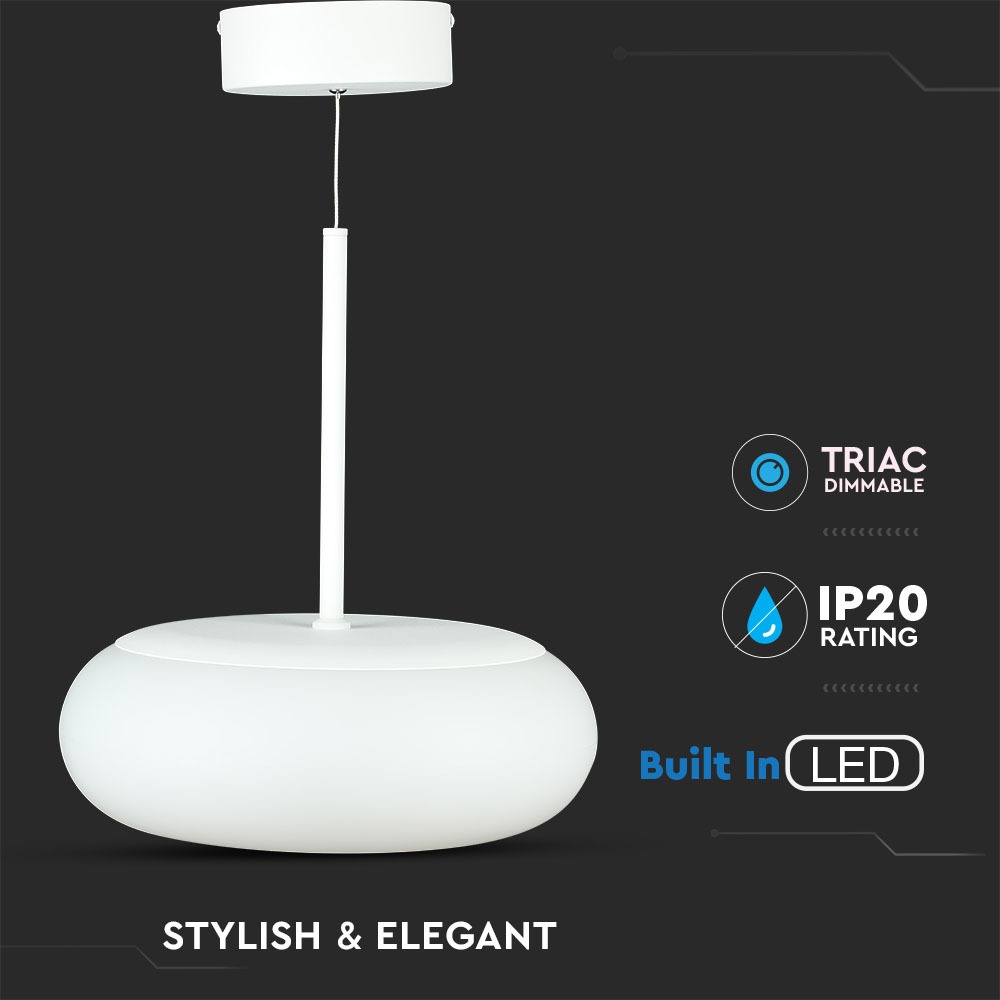 TRIAC
DIMMABLE

IP20
RATING

Built In LED

STYLISH & ELEGANT