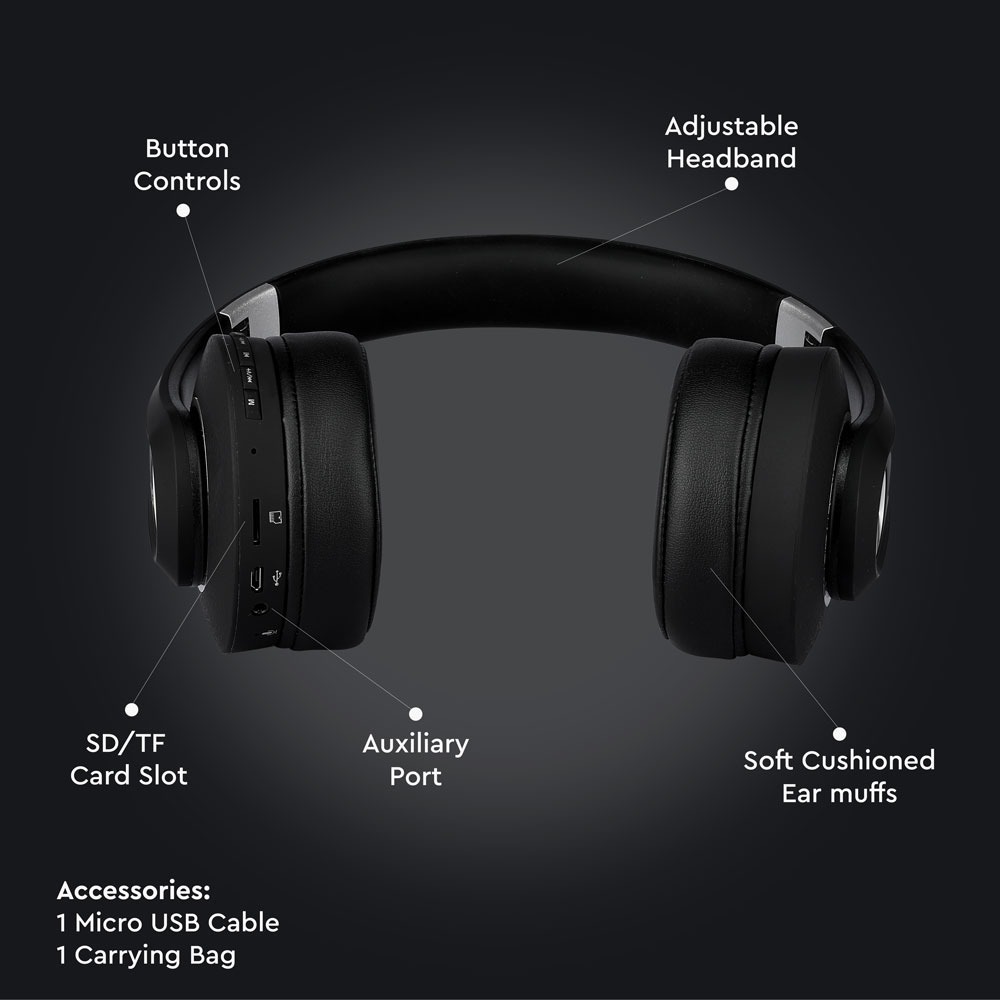 Button Controls

Adjustable Headband

M

SD/TF Card Slot

Auxiliary Port

Soft Cushioned Ear muffs

Accessories:
1 Micro USB Cable
1 Carrying Bag