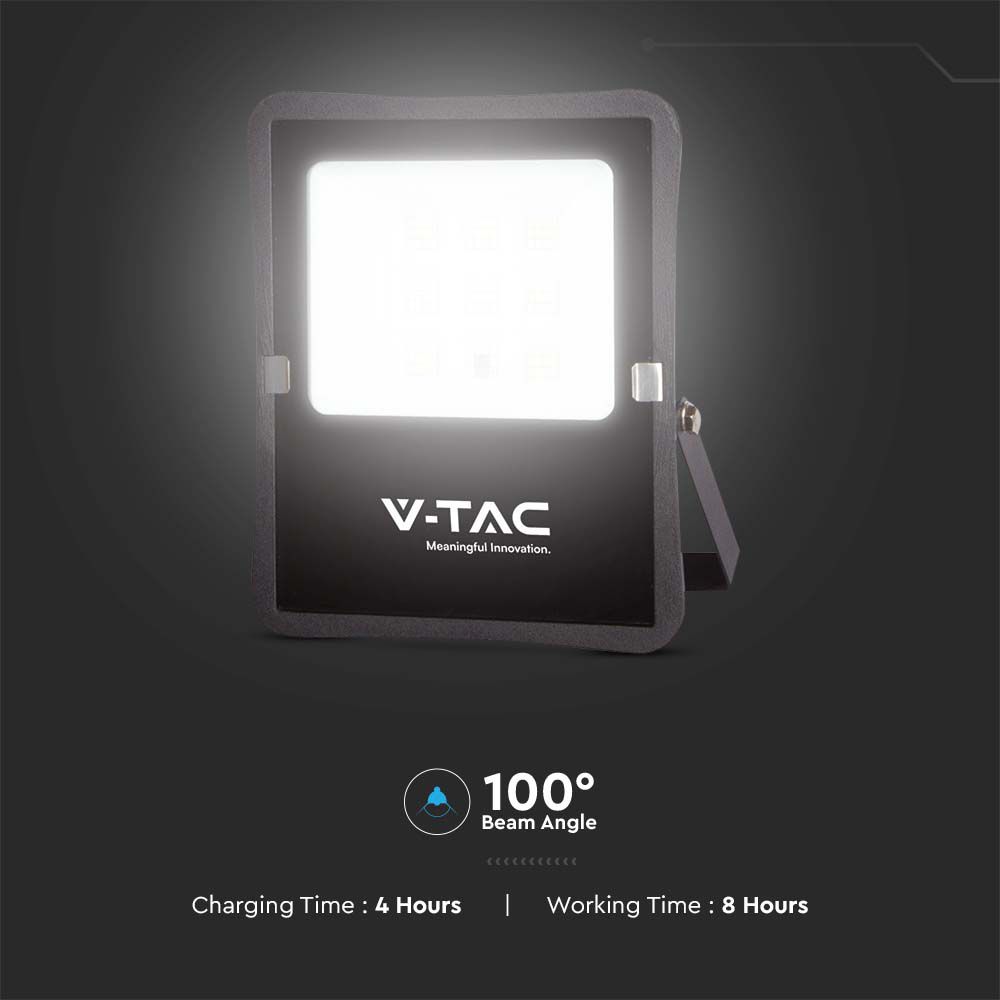 V-TAC
Meaningful Innovation.

100°
Beam Angle

Charging Time : 4 Hours | Working Time : 8 Hours