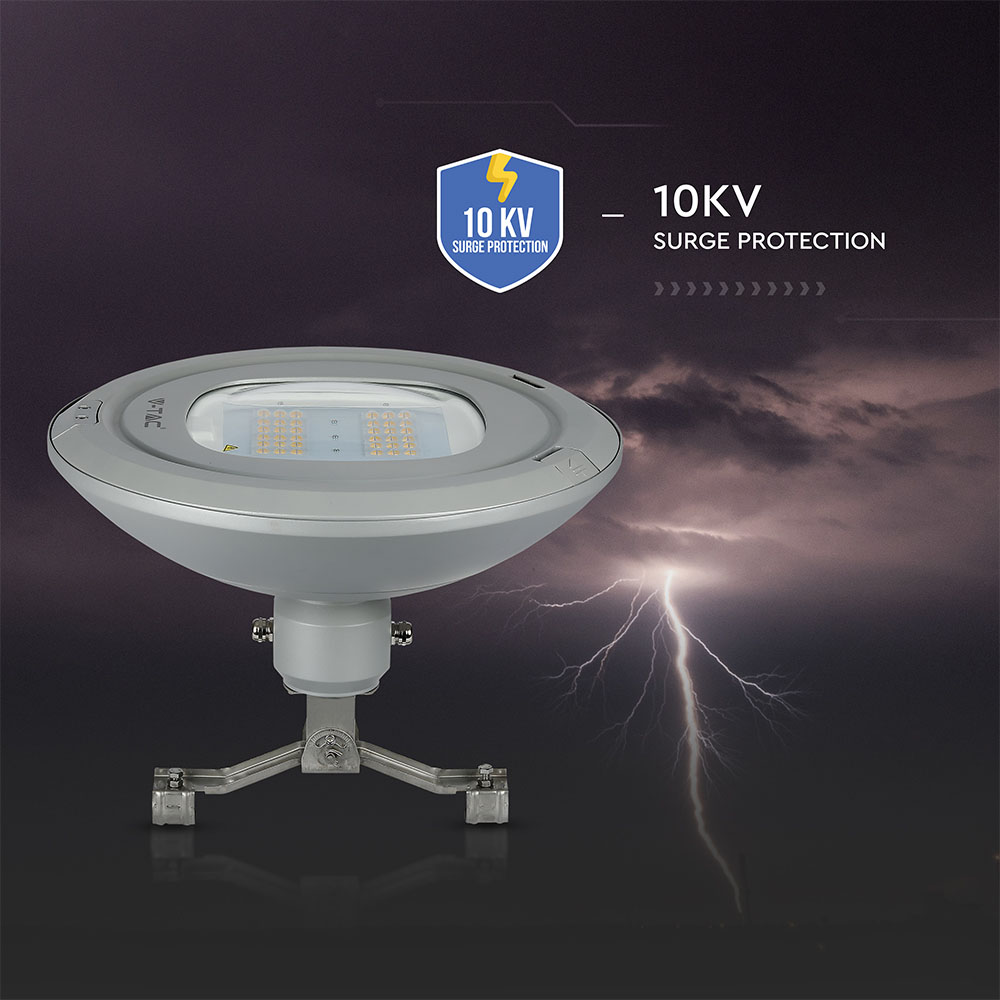 10 KV
SURGE PROTECTION

10KV
SURGE PROTECTION

V-TAC