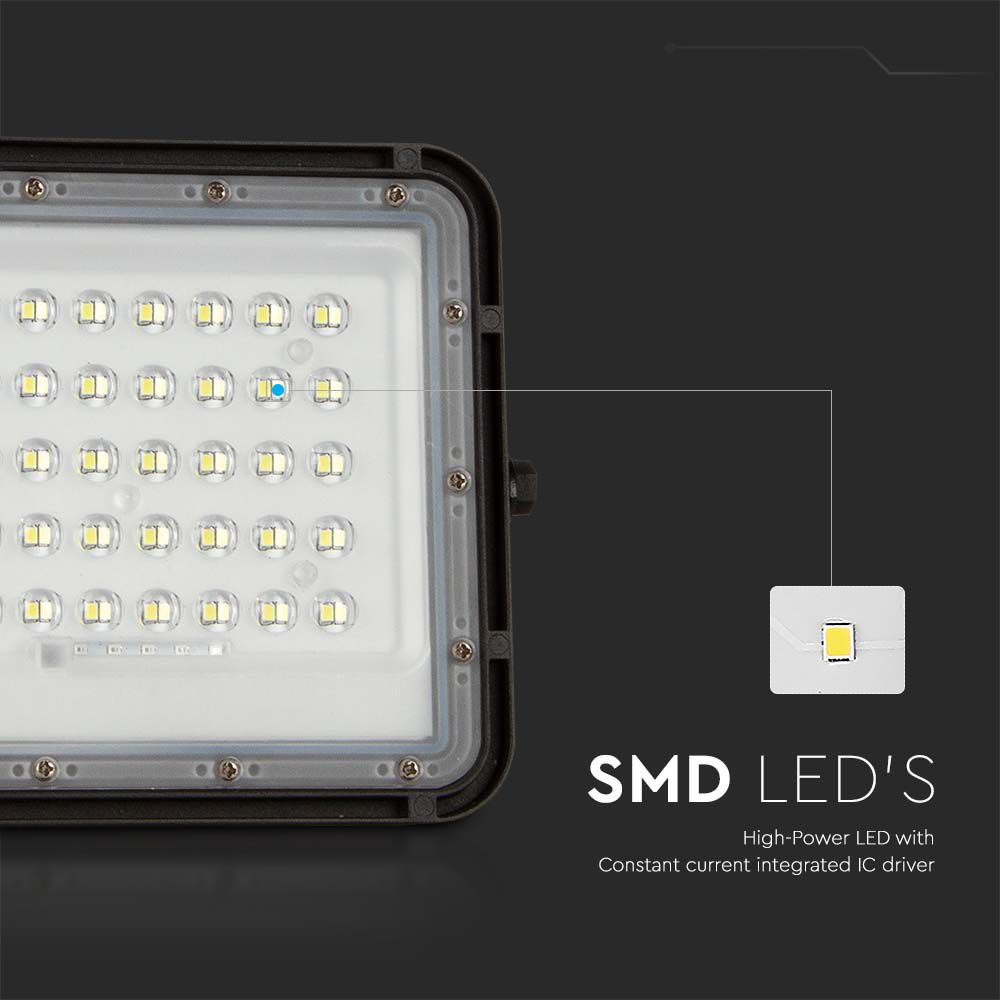 SMD LED'S

High-Power LED with
Constant current integrated IC driver