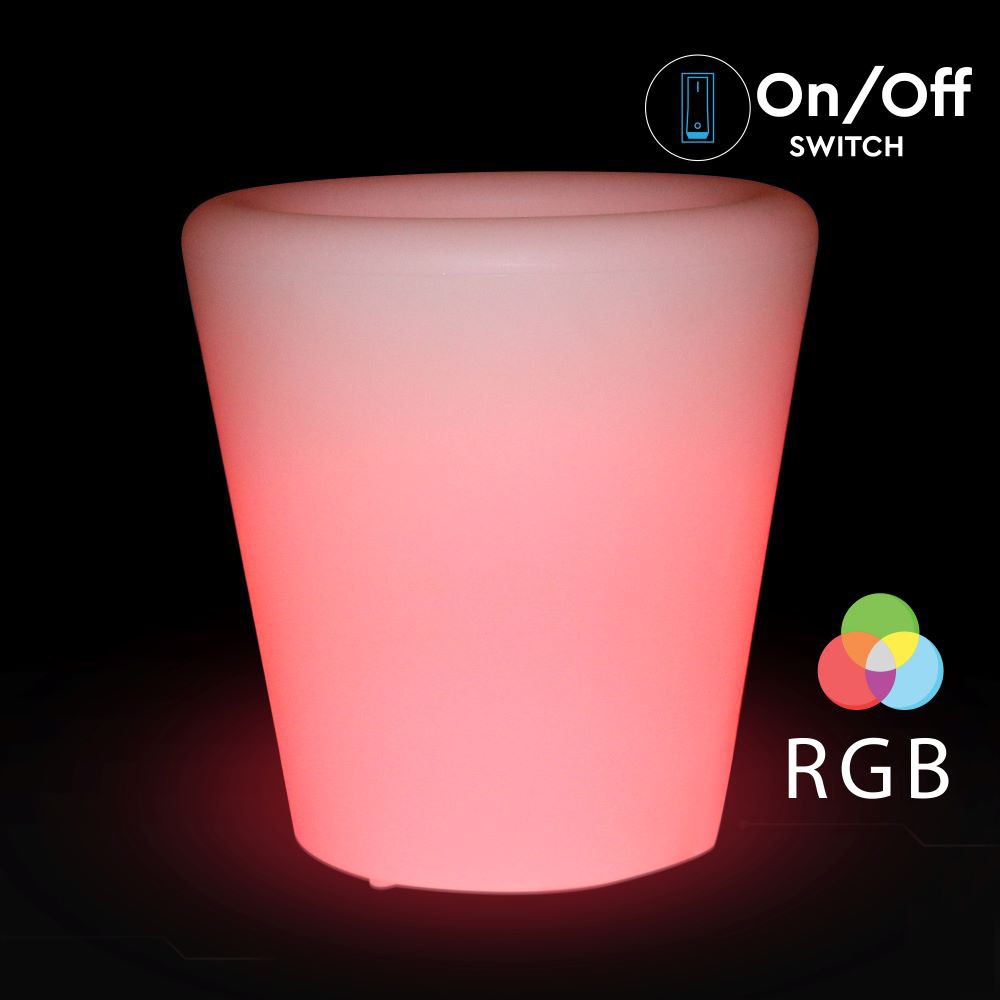 On/Off
SWITCH

RGB